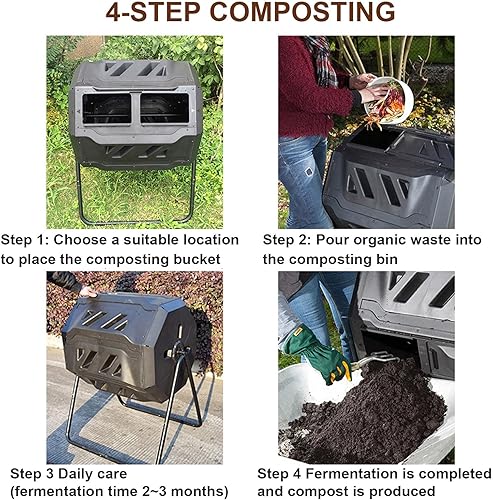 4-STEP COMPOSTING

Step 1: Choose a suitable location to place the composting bucket

Step 2: Pour organic waste into the composting bin

Step 3 Daily care (fermentation time 2~3 months)

Step 4 Fermentation is completed and compost is produced