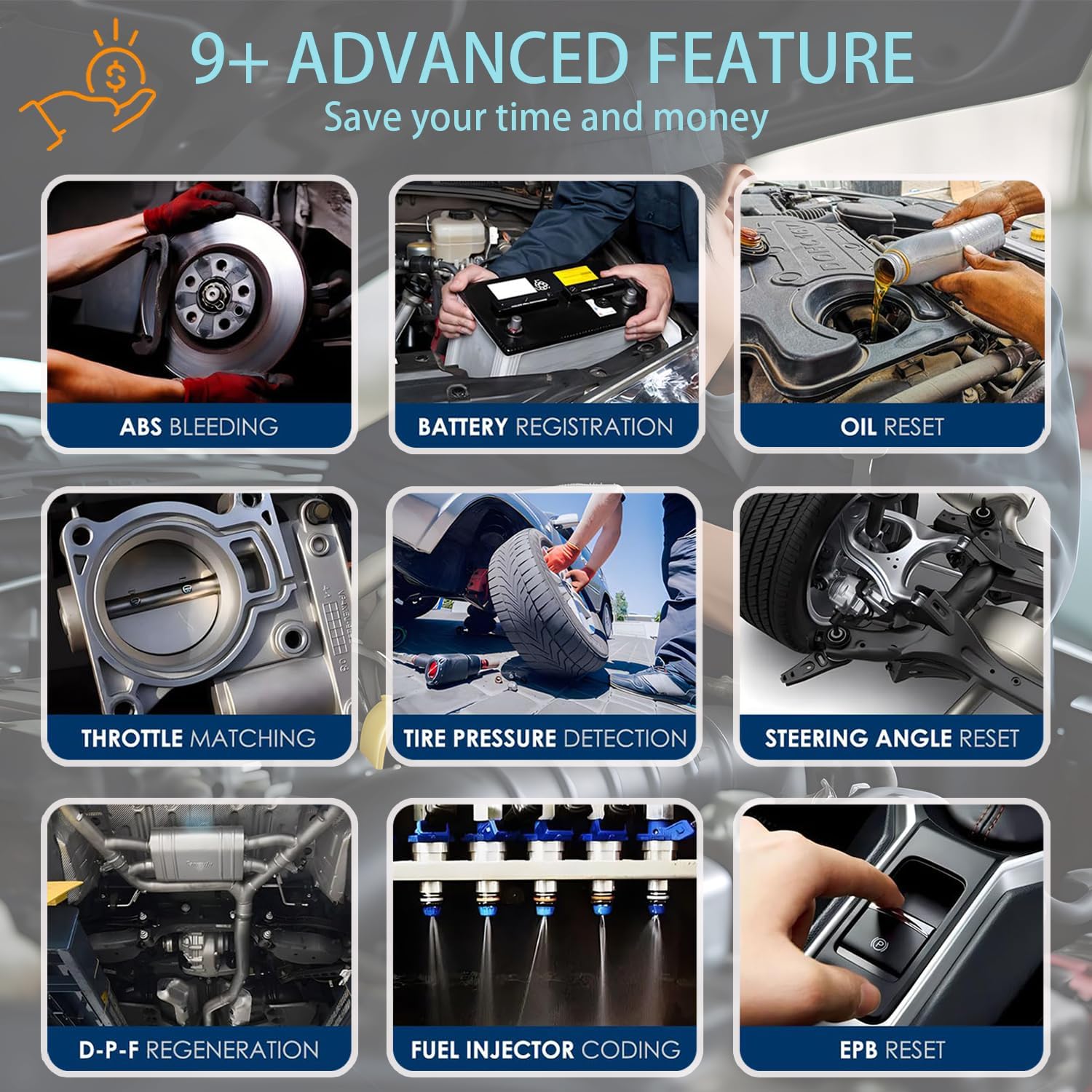 9+ ADVANCED FEATURE
Save your time and money

ABS BLEEDING

BATTERY REGISTRATION

OIL RESET

THROTTLE MATCHING

TIRE PRESSURE DETECTION

STEERING ANGLE RESET

D-P-F REGENERATION

FUEL INJECTOR CODING

EPB RESET