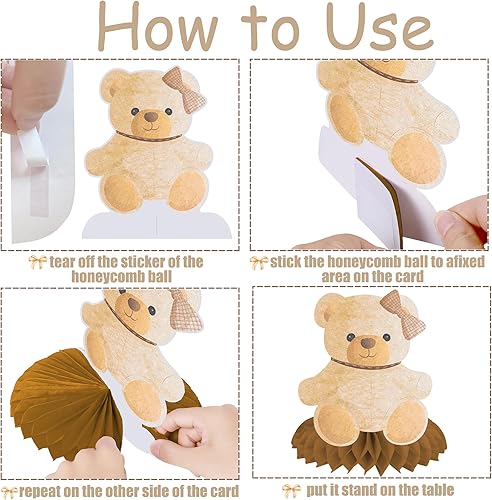 How to Use

tear off the sticker of the honeycomb ball

stick the honeycomb ball to afixed area on the card

repeat on the other side of the card

put it stand on the table