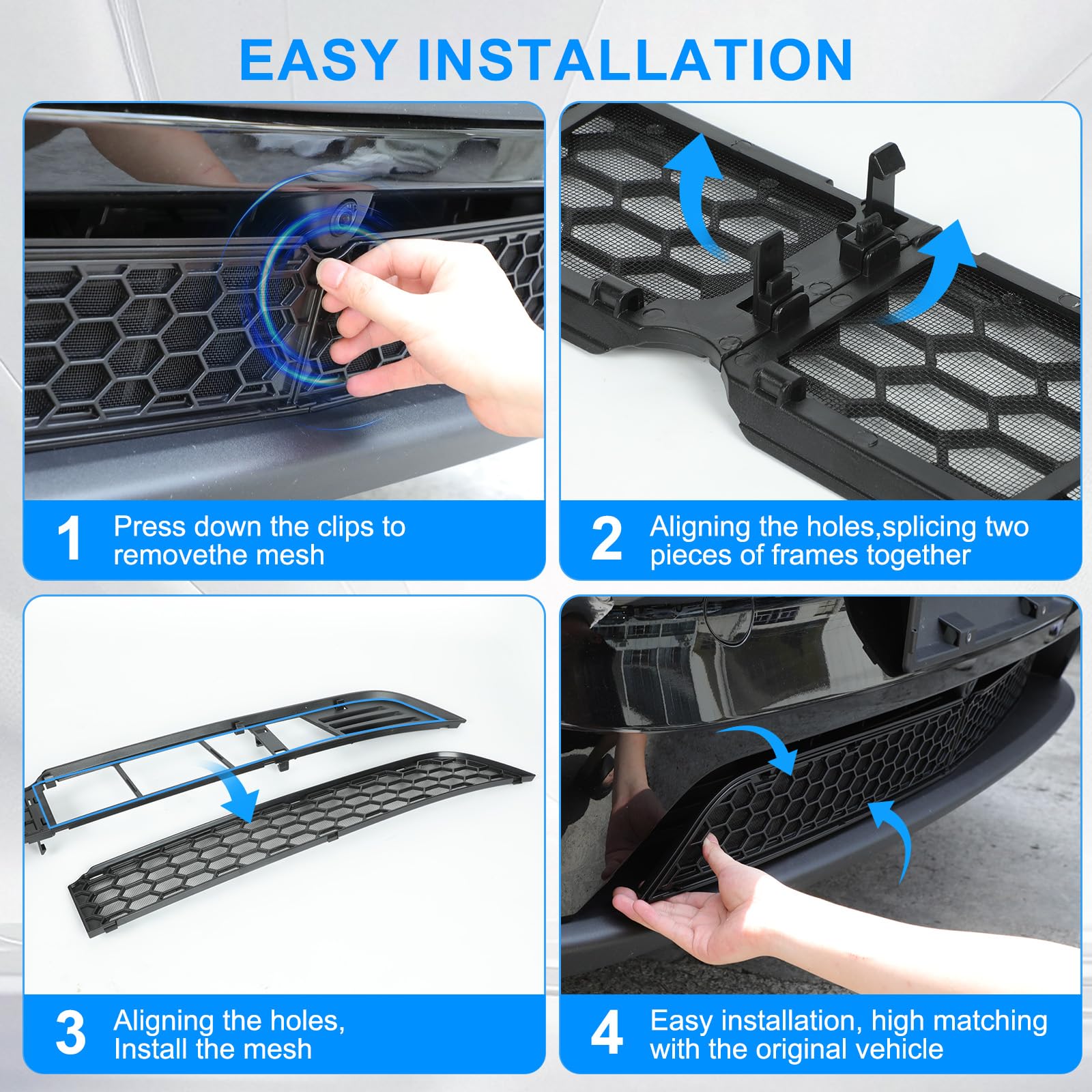 EASY INSTALLATION

1 Press down the clips to removethe mesh

2 Aligning the holes,splicing two pieces of frames together

3 Aligning the holes, Install the mesh

4 Easy installation, high matching with the original vehicle