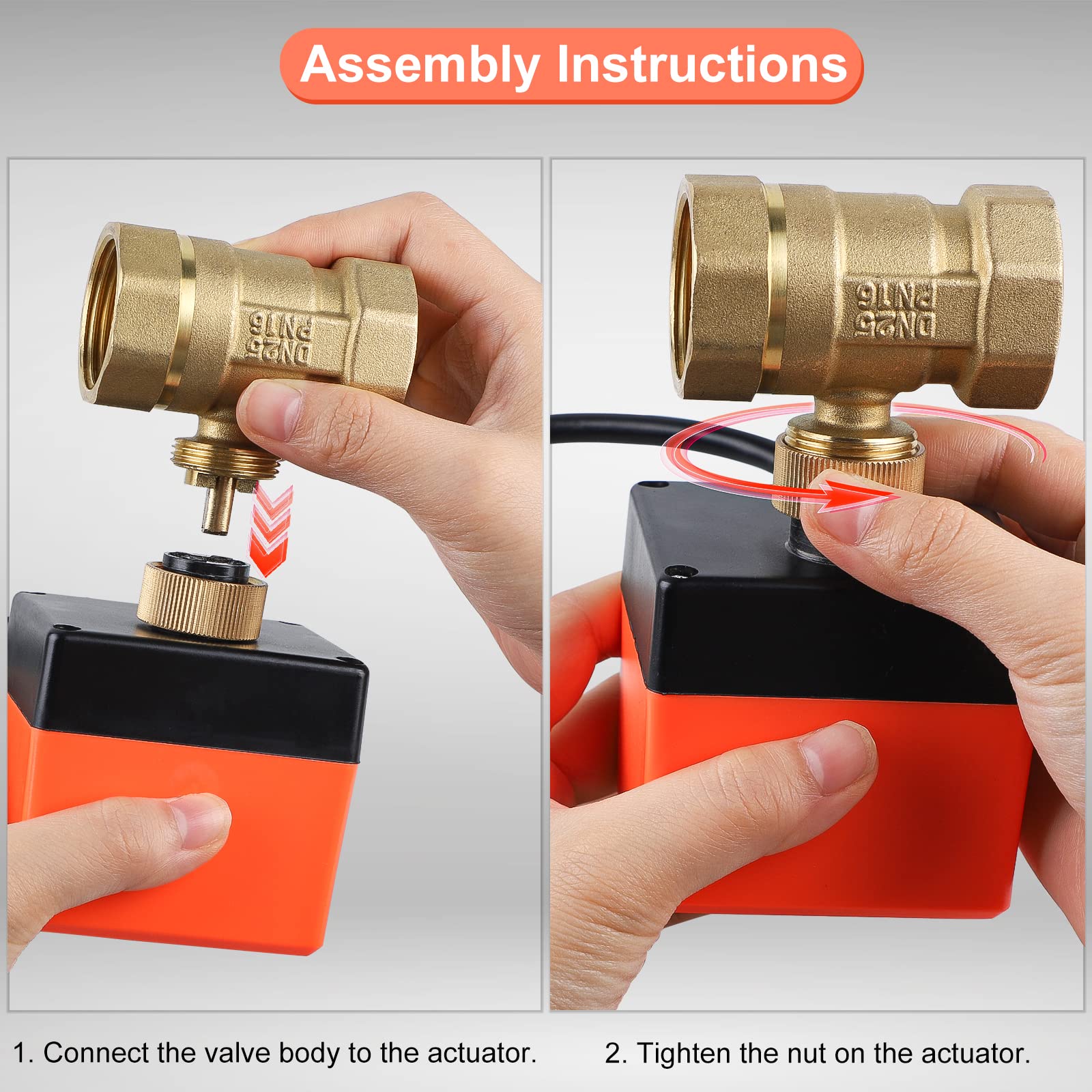 Assembly Instructions

DN25
PN16

DN25
PN16

1. Connect the valve body to the actuator.

2. Tighten the nut on the actuator.