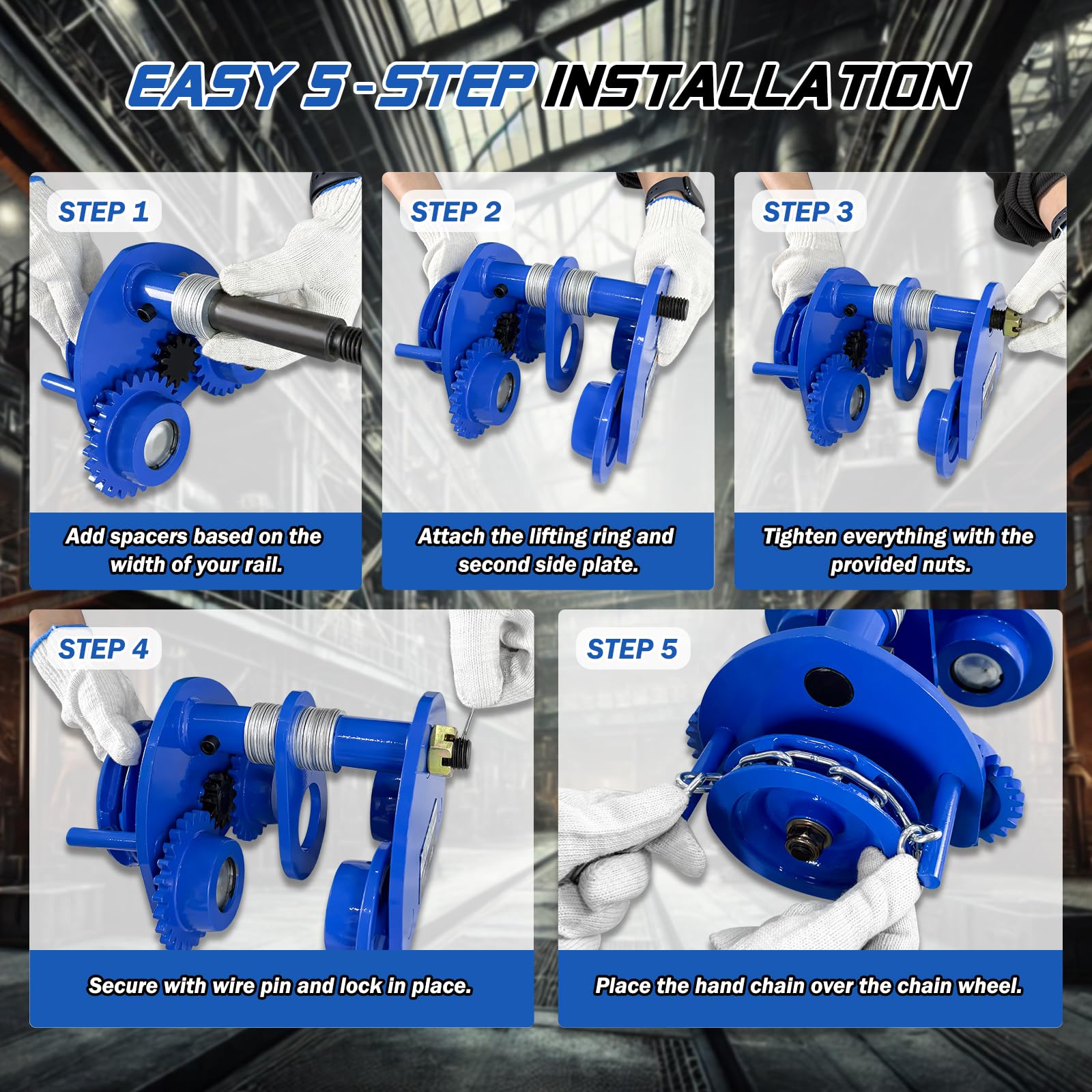 EASY 5-STEP INSTALLATION

STEP 1

Add spacers based on the width of your rail.

STEP 2

Attach the lifting ring and second side plate.

STEP 3

Tighten everything with the provided nuts.

STEP 4

Secure with wire pin and lock in place.

STEP 5

Place the hand chain over the chain wheel.