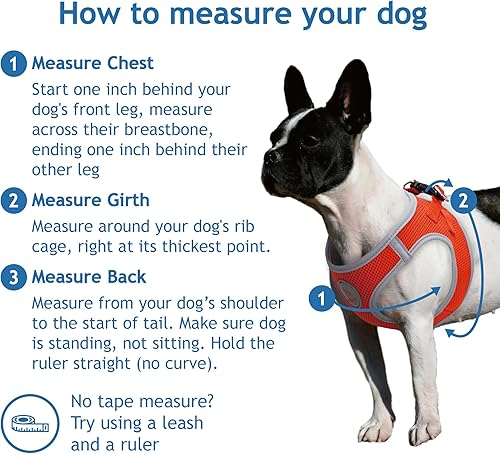 How to measure your dog

1 Measure Chest

Start one inch behind your dog's front leg, measure across their breastbone, ending one inch behind their other leg

2 Measure Girth

Measure around your dog's rib cage, right at its thickest point.

3 Measure Back

Measure from your dog's shoulder to the start of tail. Make sure dog is standing, not sitting. Hold the ruler straight (no curve).

No tape measure? Try using a leash and a ruler

2

1