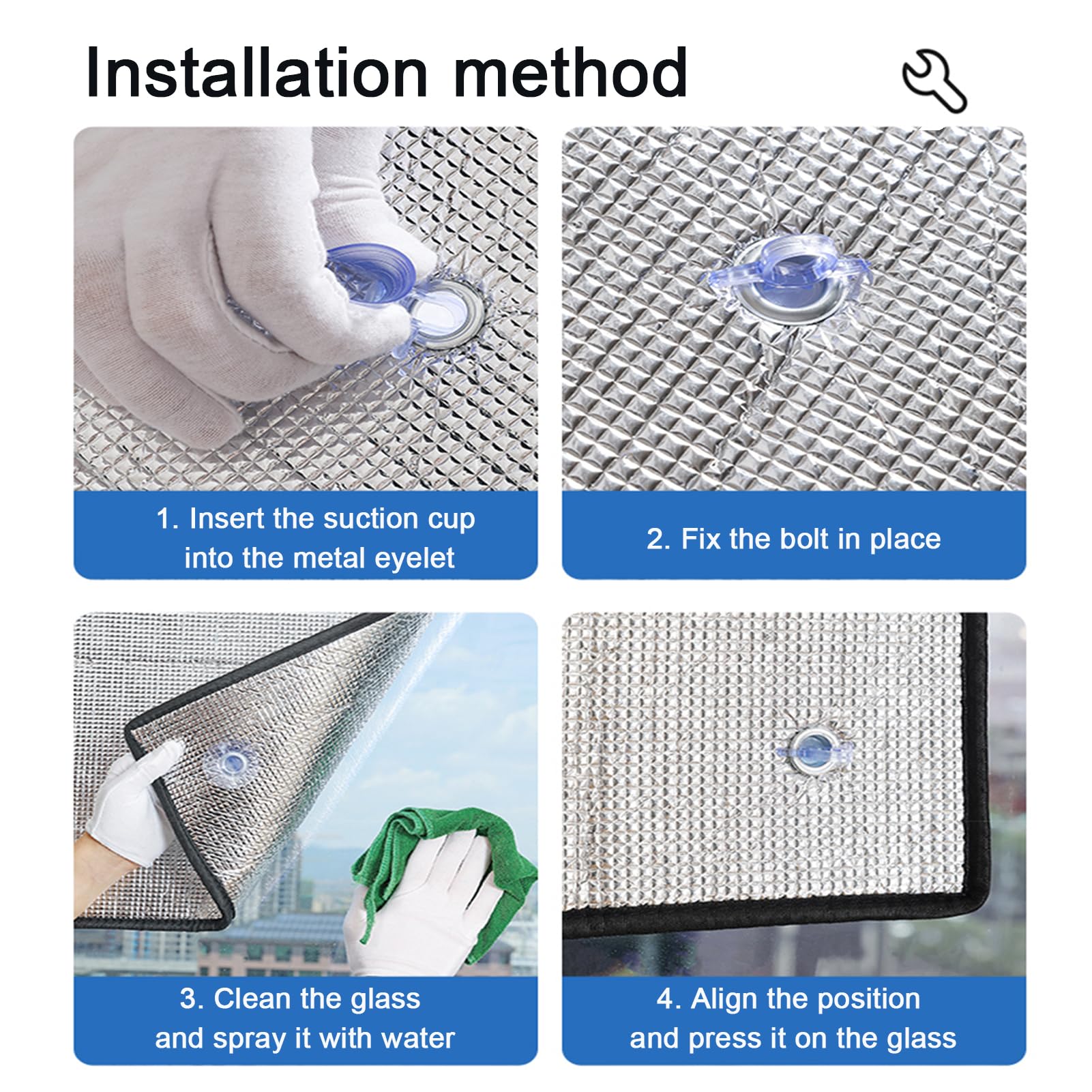 Installation method

1. Insert the suction cup into the metal eyelet

2. Fix the bolt in place

3. Clean the glass and spray it with water

4. Align the position and press it on the glass