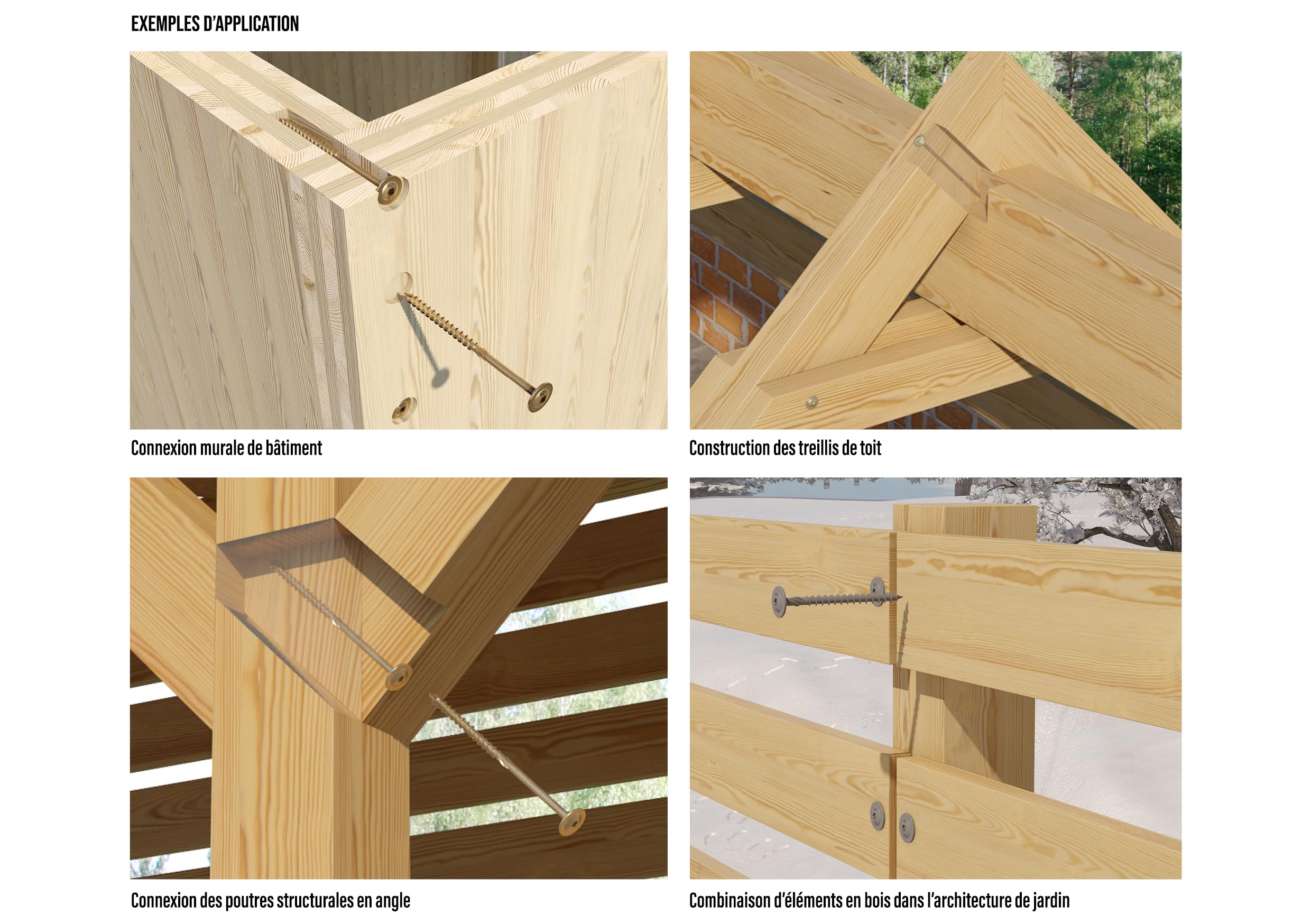 EXEMPLES D'APPLICATION

Connexion murale de bâtiment

Construction des treillis de toit

Connexion des poutres structurales en angle

Combinaison d'éléments en bois dans l'architecture de jardin