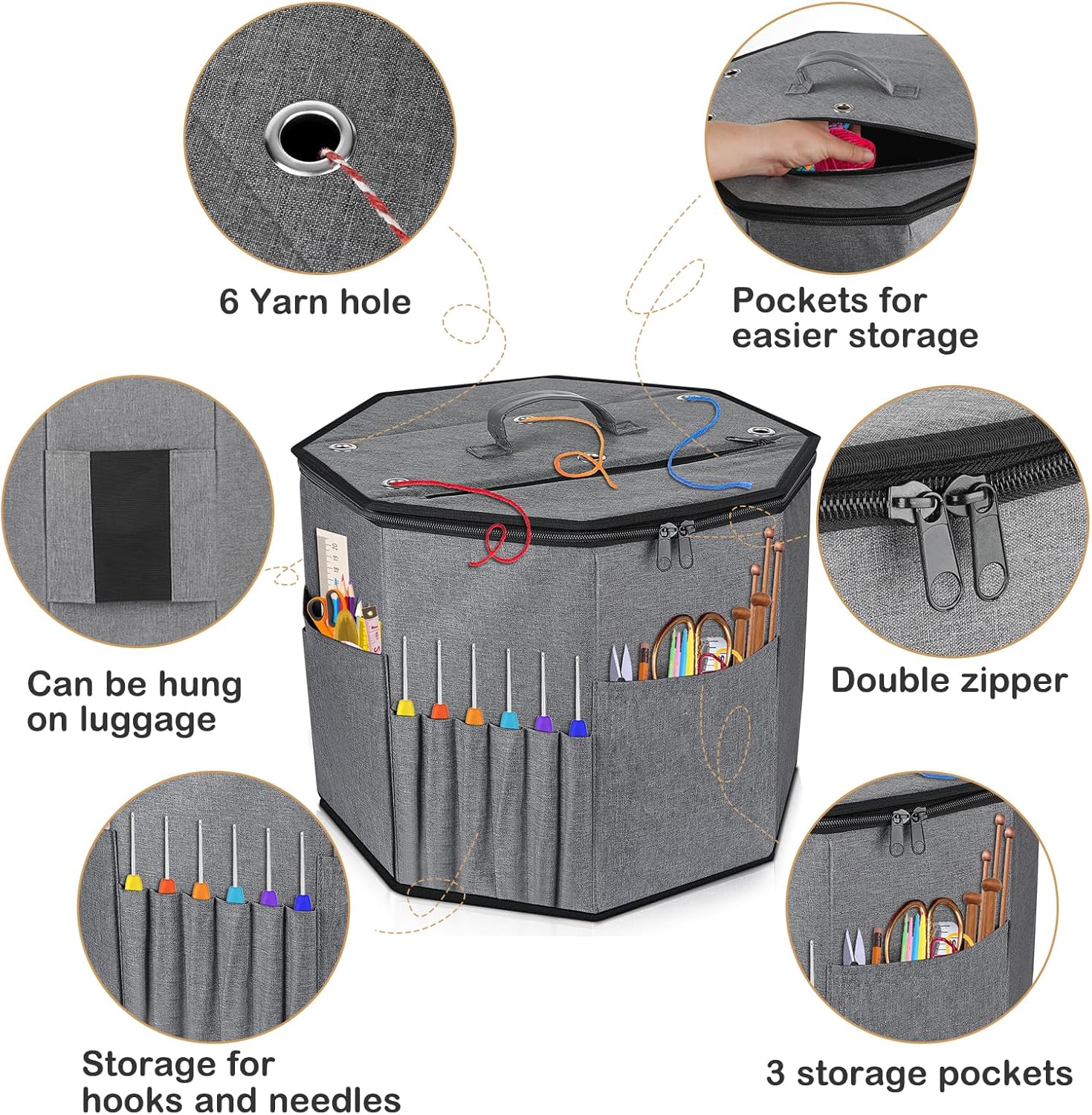 6 Yarn hole

Pockets for easier storage

Can be hung on luggage

Double zipper

Storage for hooks and needles

3 storage pockets