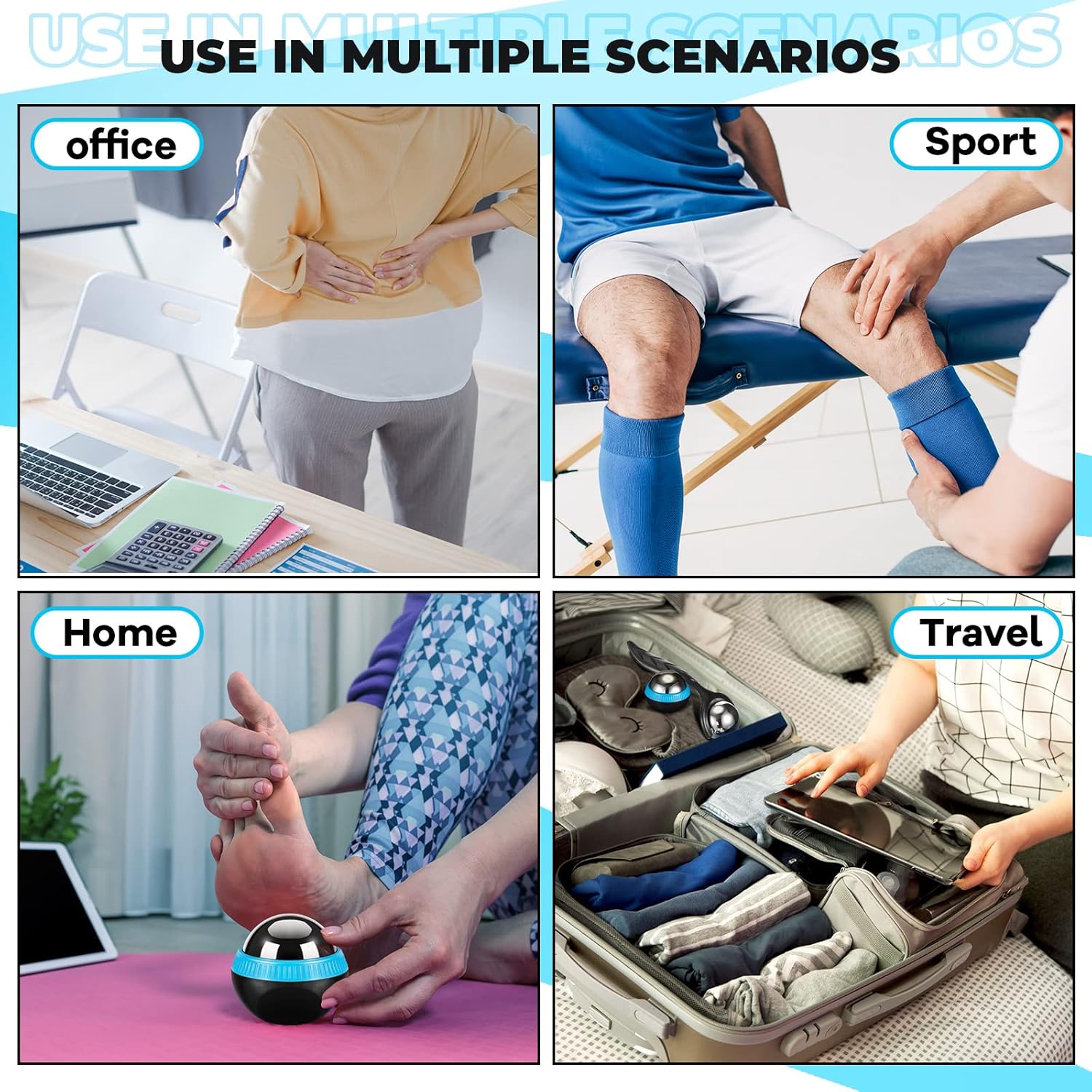 USE IN MULTIPLE SCENARIOS

USE IN MULTIPLE SCENARIOS

office

Sport

Home

Travel