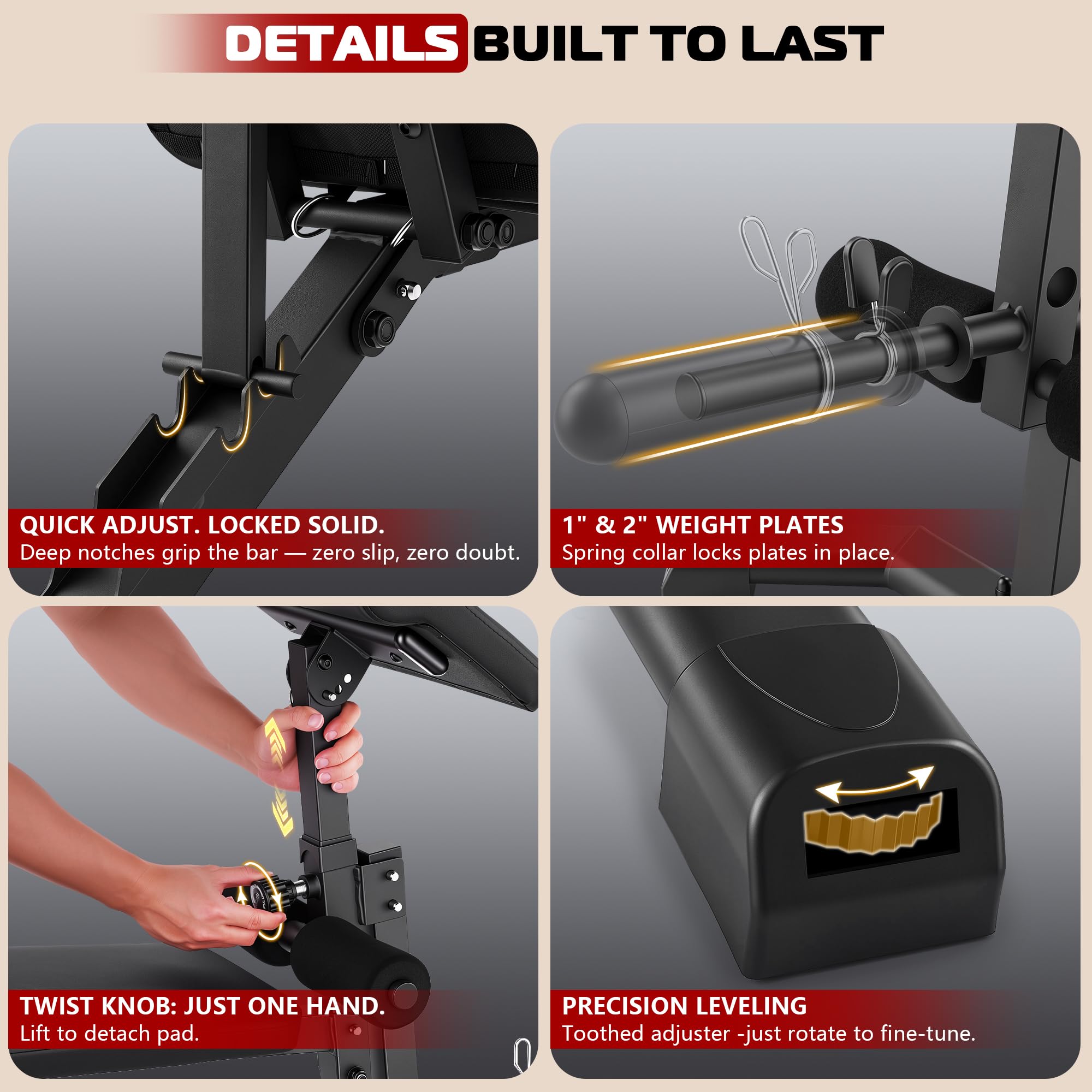 DETAILS BUILT TO LAST

QUICK ADJUST. LOCKED SOLID.
Deep notches grip the bar — zero slip, zero doubt.

1" & 2" WEIGHT PLATES
Spring collar locks plates in place.

TWIST KNOB: JUST ONE HAND.
Lift to detach pad.

PRECISION LEVELING
Toothed adjuster -just rotate to fine-tune.