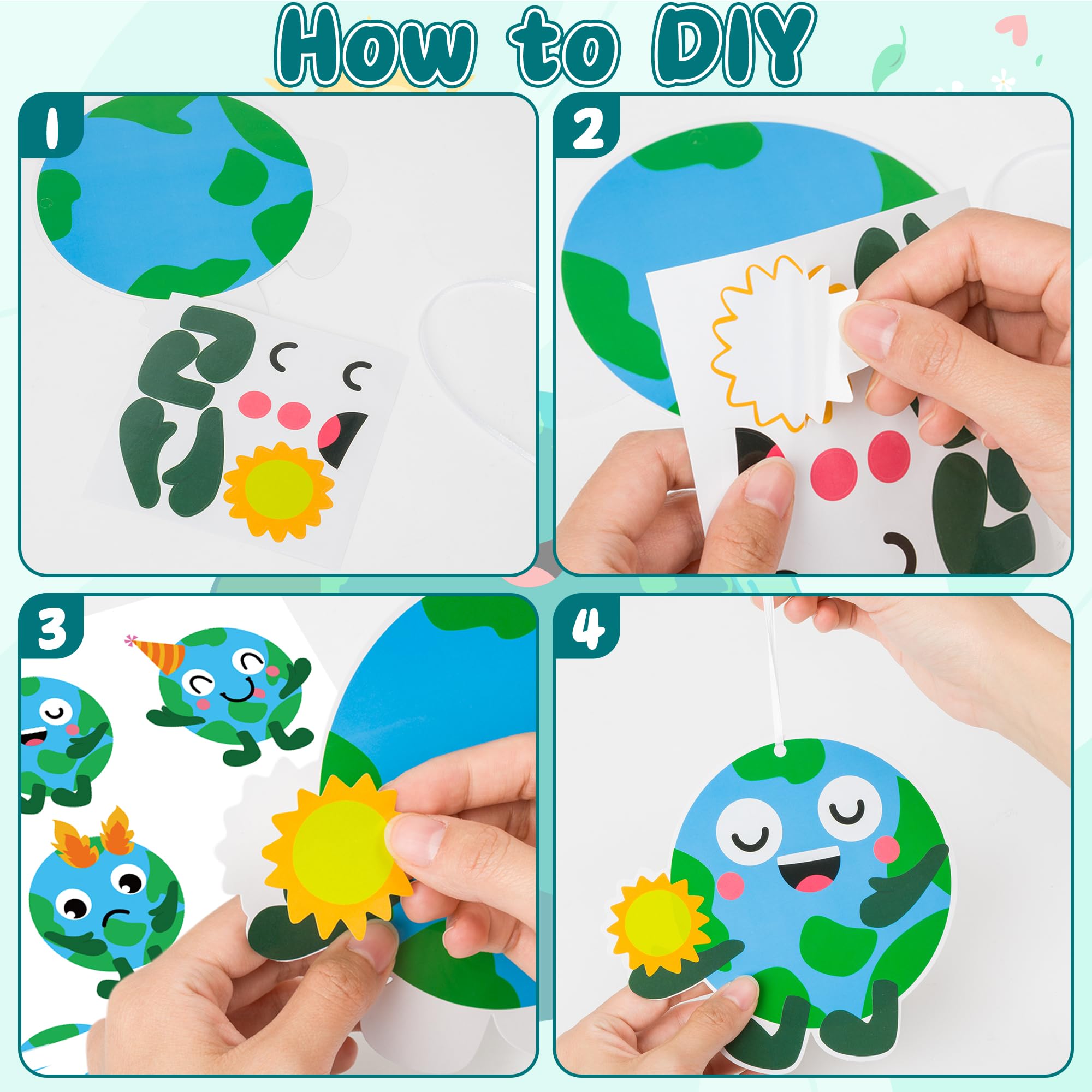 How to DIY

1

2

3

4