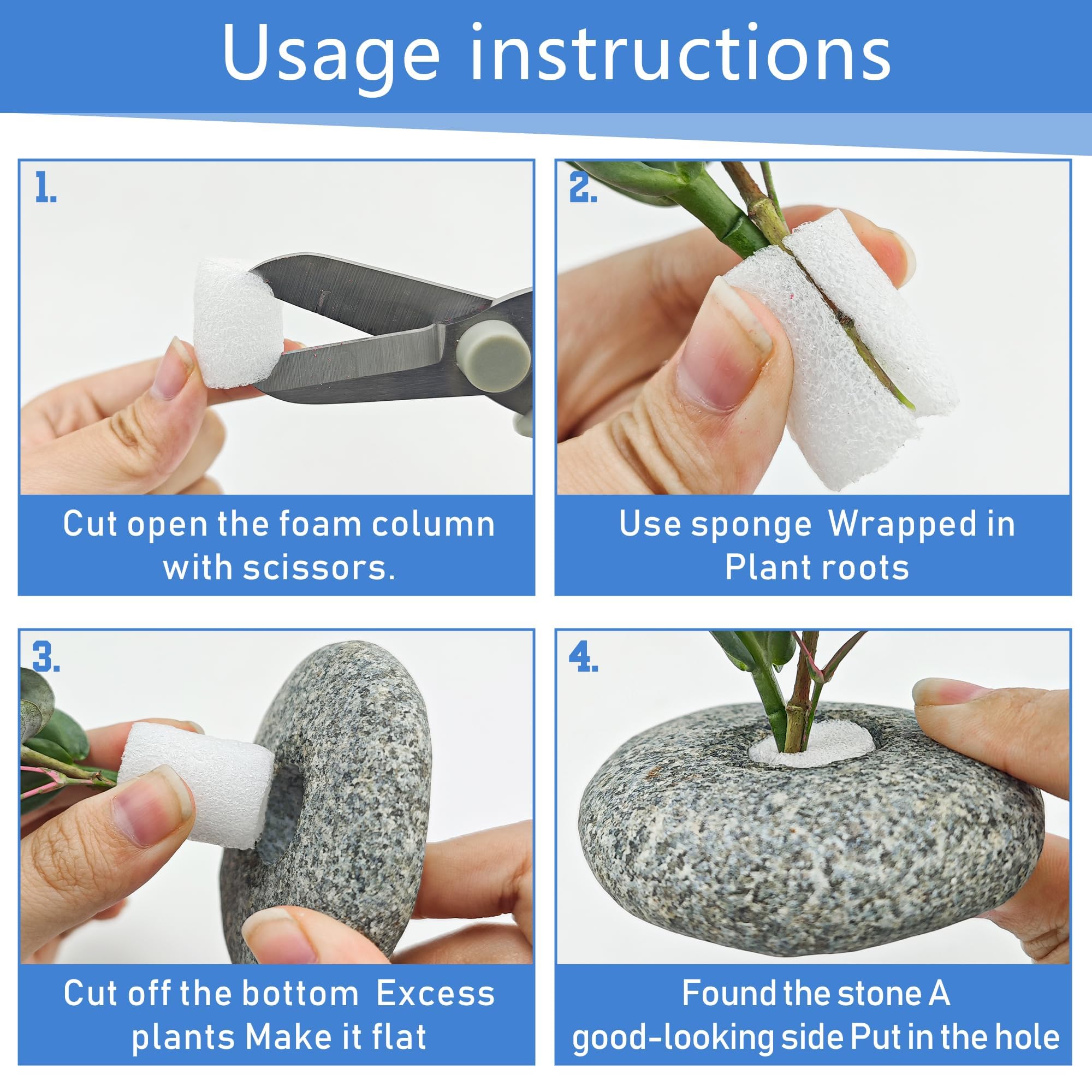 Usage instructions

1.

Cut open the foam column with scissors.

2.

Use sponge Wrapped in Plant roots

3.

Cut off the bottom Excess plants Make it flat

4.

Found the stone A good-looking side Put in the hole