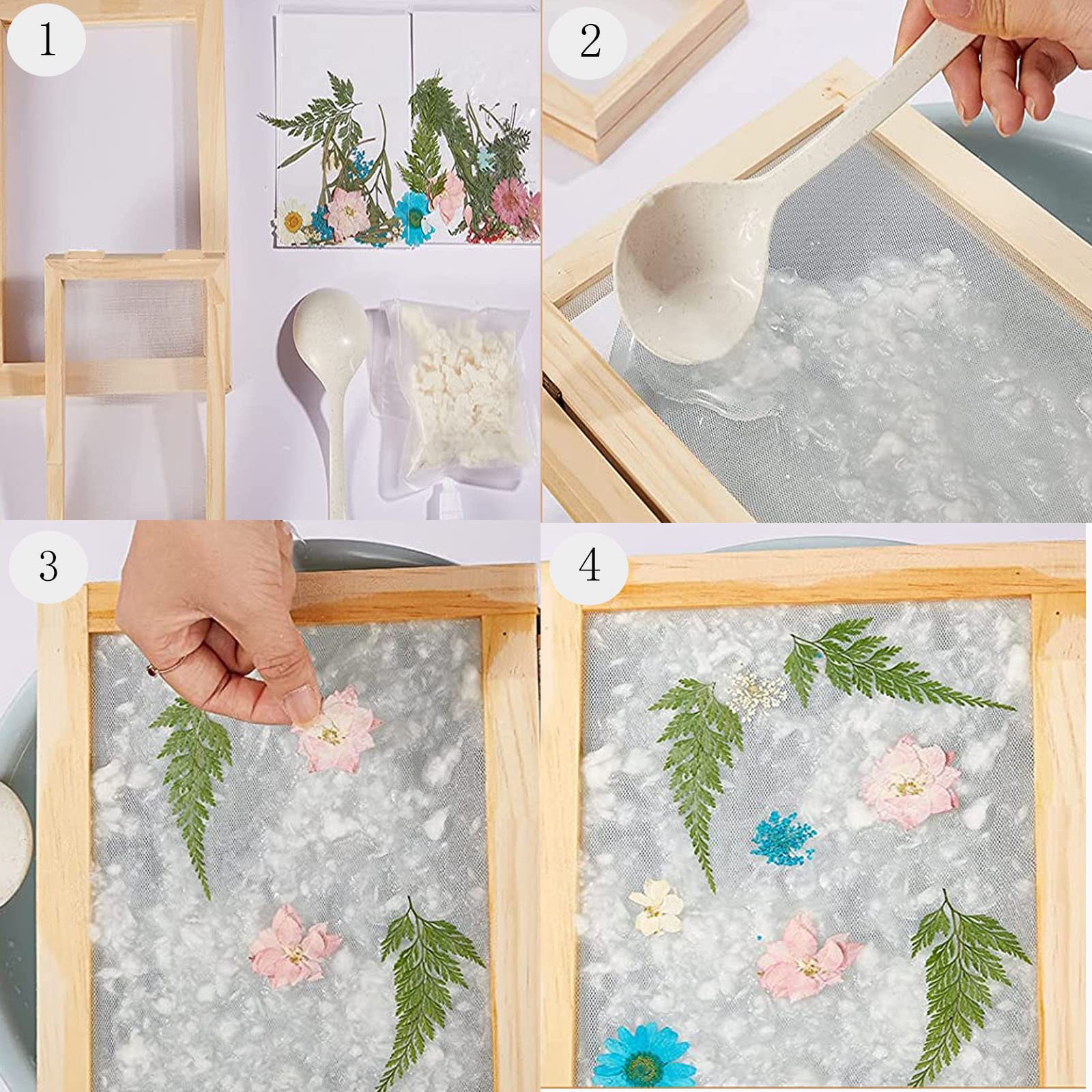 1

2

3

4