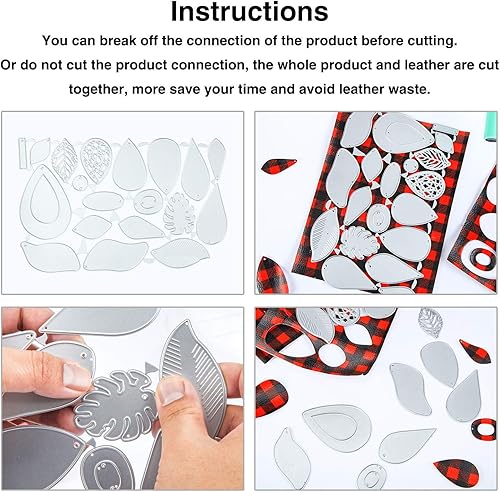 Instructions

You can break off the connection of the product before cutting. Or do not cut the product connection, the whole product and leather are cut together, more save your time and avoid leather waste.