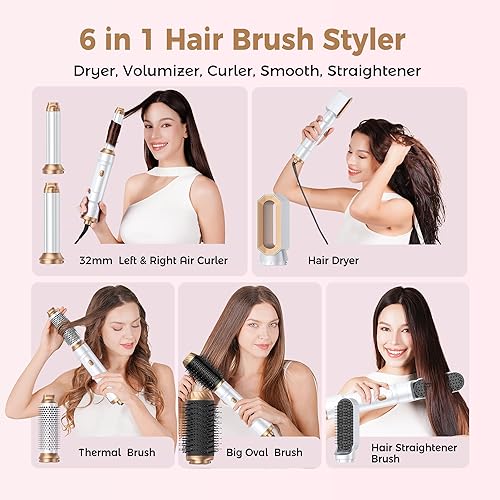 6 in 1 Hair Brush Styler

Dryer, Volumizer, Curler, Smooth, Straightener

32mm Left & Right Air Curler

Hair Dryer

Thermal Brush

Big Oval Brush

Hair Straightener Brush