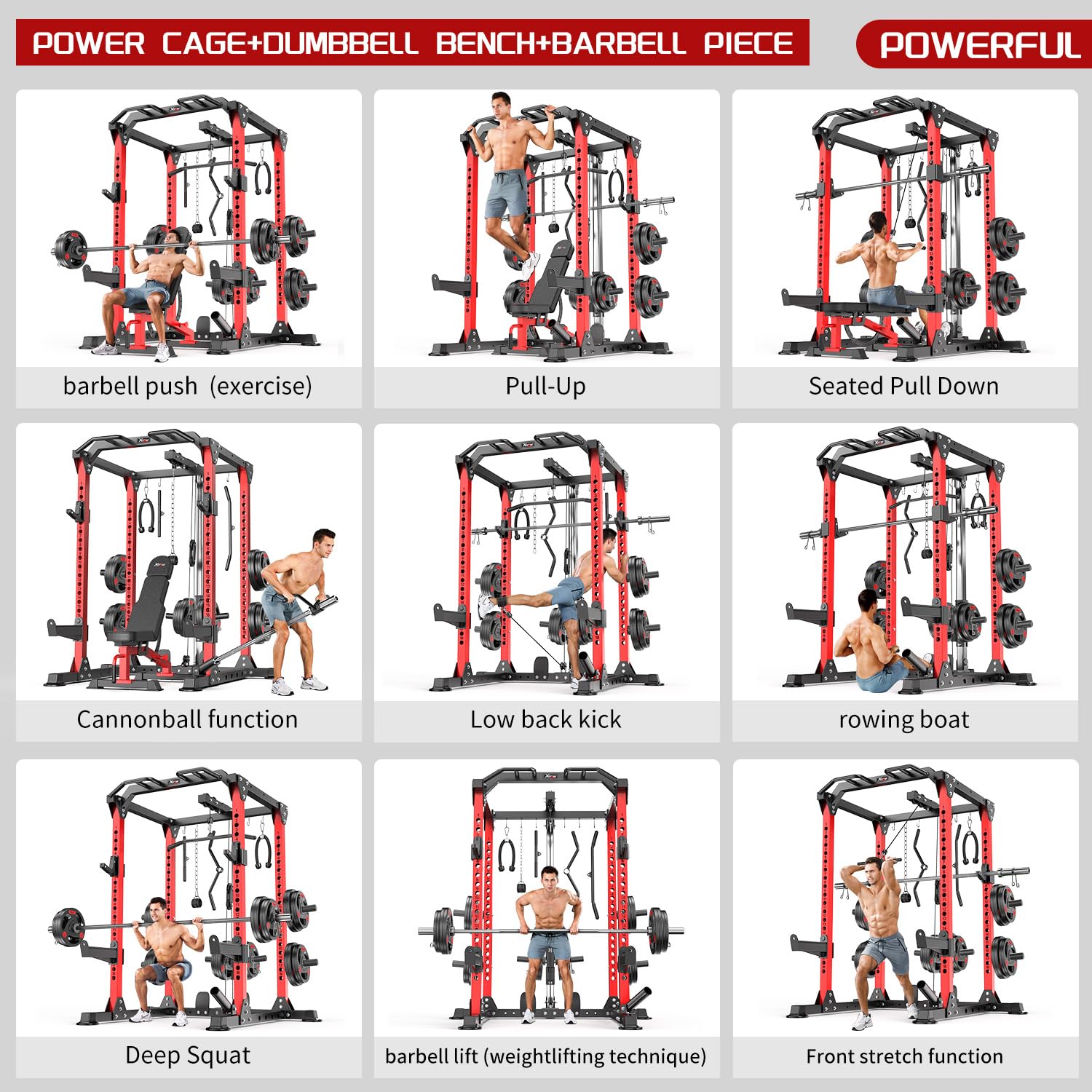 POWER CAGE+DUMBBELL BENCH+BARBELL PIECE

POWERFUL

barbell push (exercise)

Pull-Up

Seated Pull Down

Cannonball function

Low back kick

rowing boat

Deep Squat

barbell lift (weightlifting technique)

Front stretch function