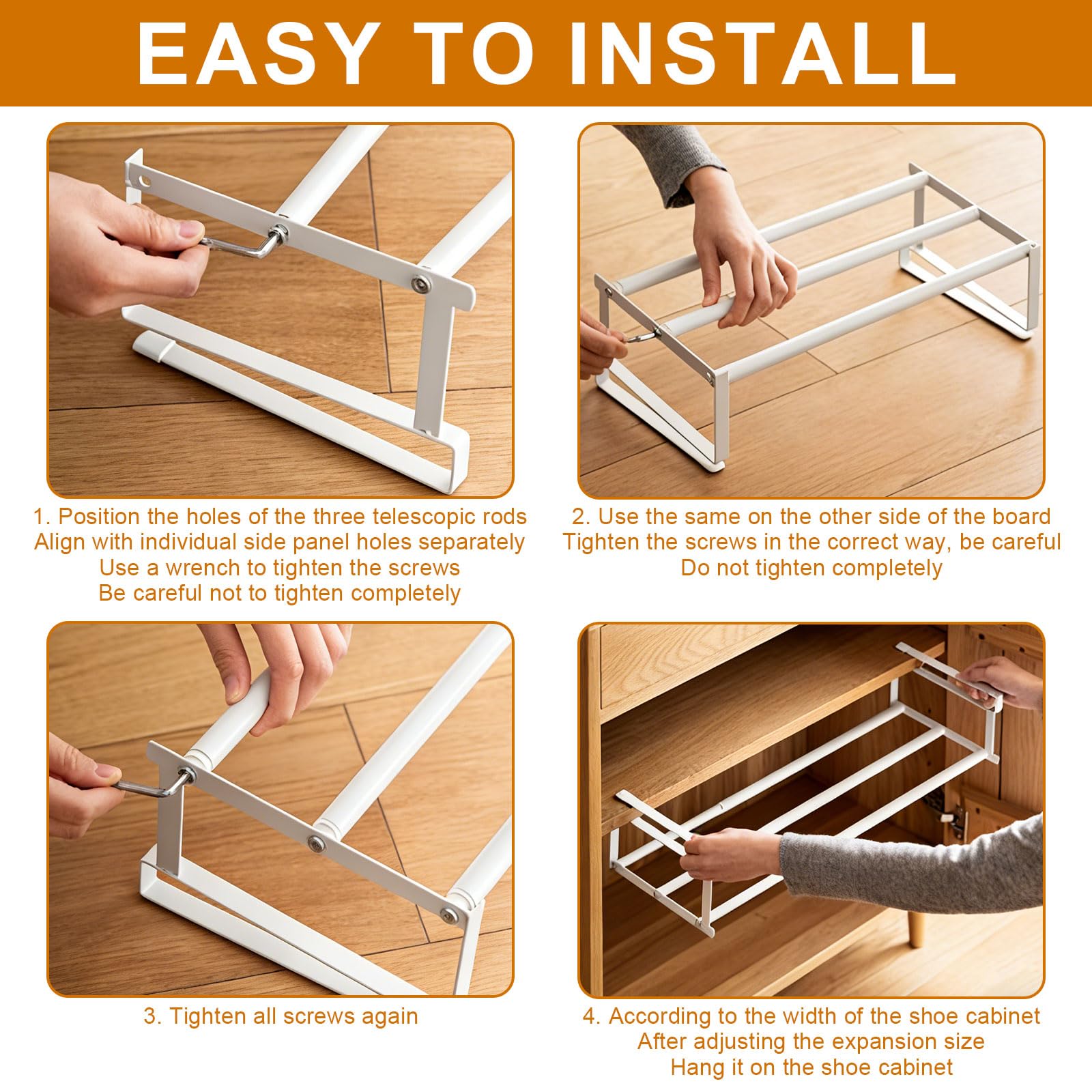 EASY TO INSTALL

1. Position the holes of the three telescopic rods
Align with individual side panel holes separately
Use a wrench to tighten the screws
Be careful not to tighten completely

2. Use the same on the other side of the board
Tighten the screws in the correct way, be careful
Do not tighten completely

3. Tighten all screws again

4. According to the width of the shoe cabinet
After adjusting the expansion size
Hang it on the shoe cabinet