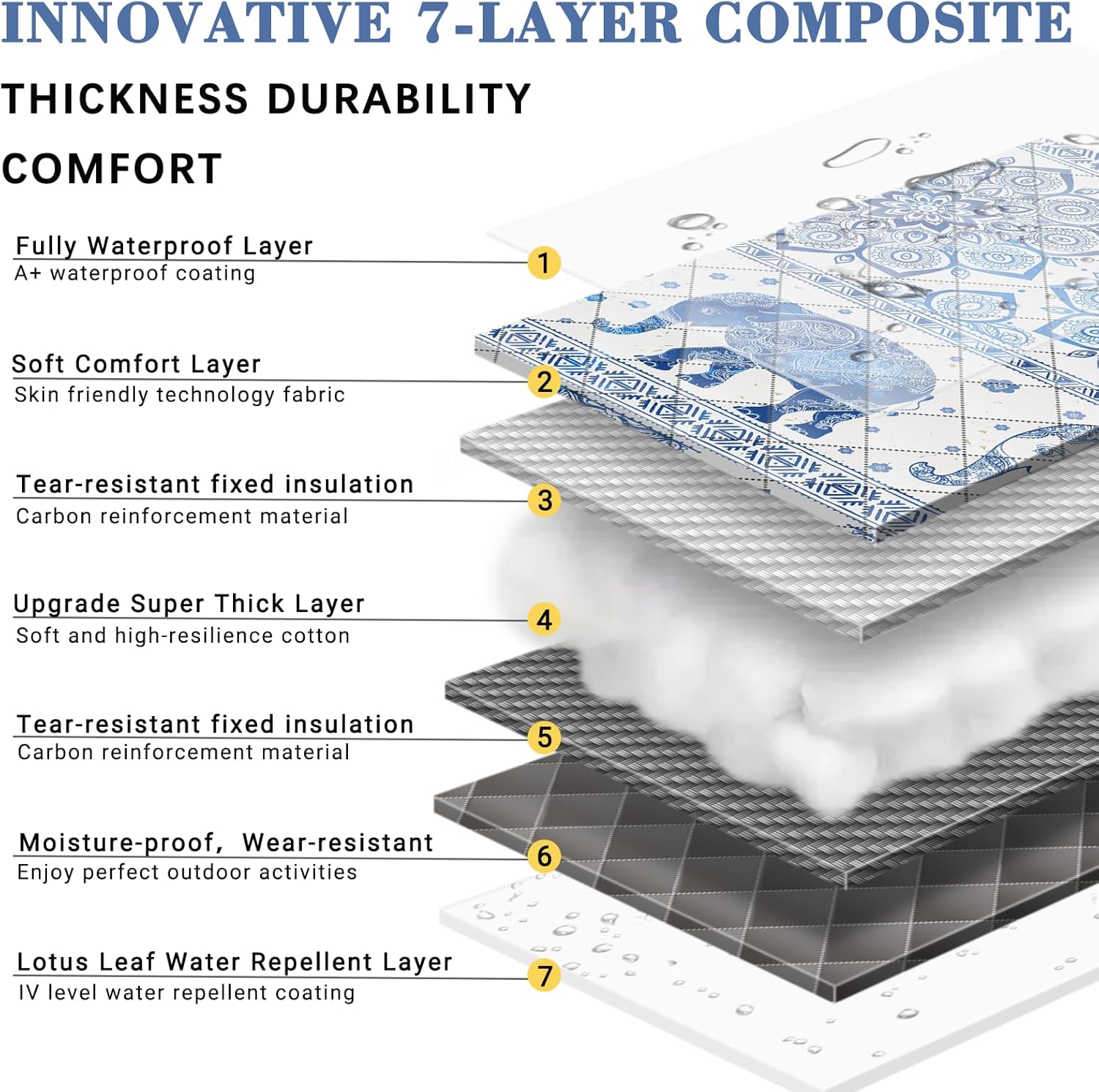 INNOVATIVE 7-LAYER COMPOSITE

THICKNESS DURABILITY

COMFORT

Fully Waterproof Layer
A+ waterproof coating
1

Soft Comfort Layer
Skin friendly technology fabric
2

Tear-resistant fixed insulation
Carbon reinforcement material
3

Upgrade Super Thick Layer
Soft and high-resilience cotton
4

Tear-resistant fixed insulation
Carbon reinforcement material
5

Moisture-proof, Wear-resistant
Enjoy perfect outdoor activities
6

Lotus Leaf Water Repellent Layer
IV level water repellent coating
7