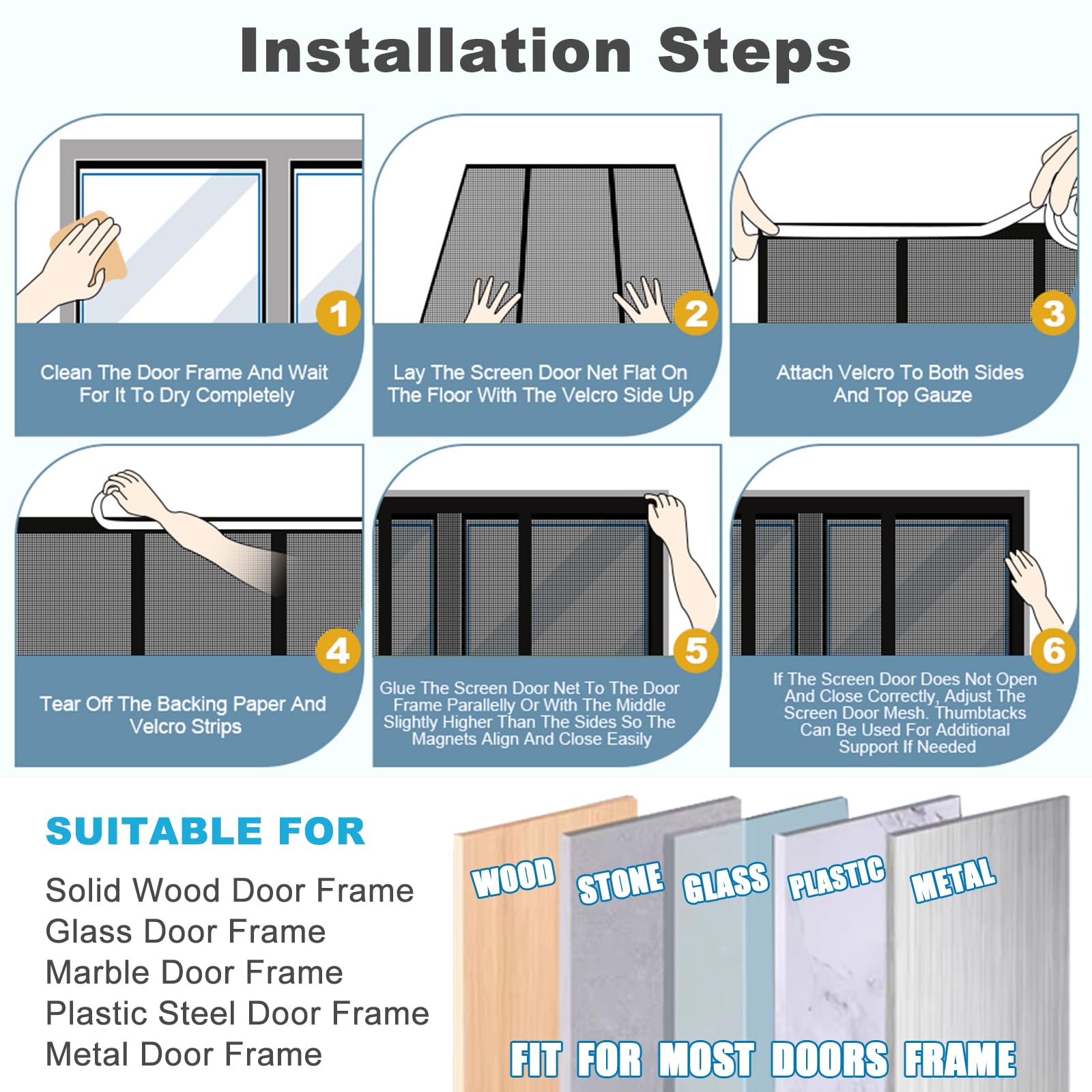 Installation Steps

1
Clean The Door Frame And Wait For It To Dry Completely

2
Lay The Screen Door Net Flat On The Floor With The Velcro Side Up

3
Attach Velcro To Both Sides And Top Gauze

4
Tear Off The Backing Paper And Velcro Strips

5
Glue The Screen Door Net To The Door Frame Parallelly Or With The Middle Slightly Higher Than The Sides So The Magnets Align And Close Easily

6
If The Screen Door Does Not Open And Close Correctly, Adjust The Screen Door Mesh. Thumbtacks Can Be Used For Additional Support If Needed

SUITABLE FOR
Solid Wood Door Frame
Glass Door Frame
Marble Door Frame
Plastic Steel Door Frame
Metal Door Frame

WOOD STONE GLASS PLASTIC METAL

FIT FOR MOST DOORS FRAME