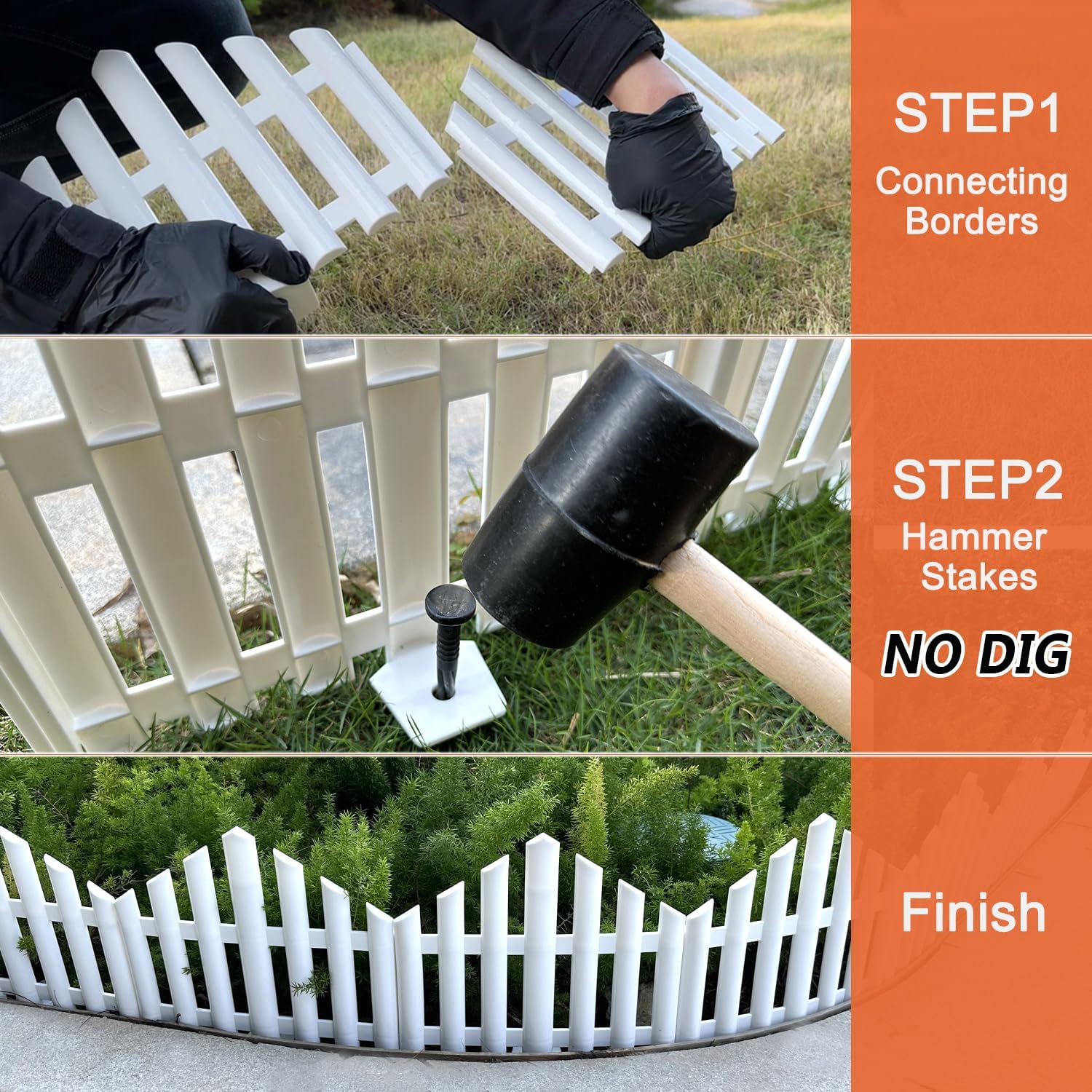 STEP1
Connecting Borders

STEP2
Hammer Stakes

NO DIG

Finish