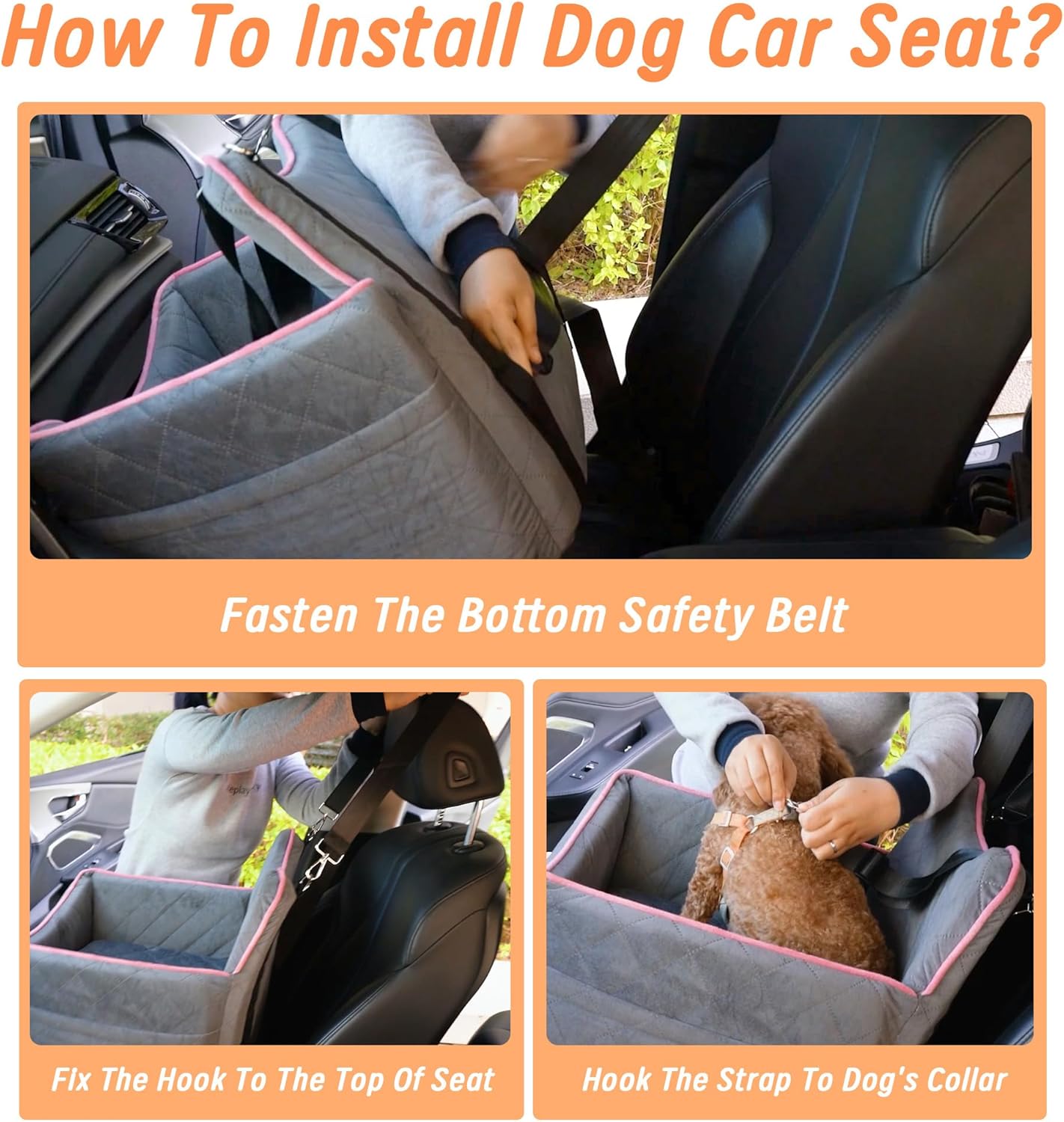 How To Install Dog Car Seat?

Fasten The Bottom Safety Belt

Fix The Hook To The Top Of Seat

Hook The Strap To Dog's Collar