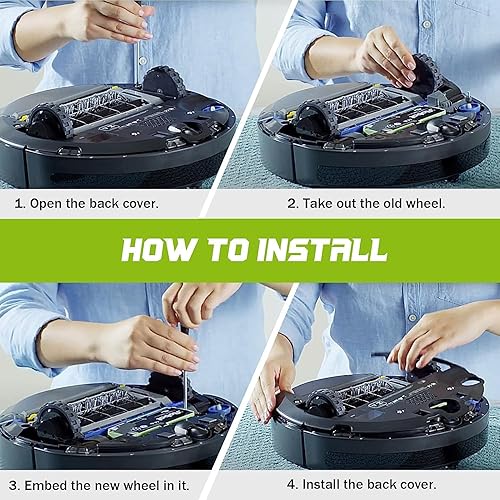 1. Open the back cover.

2. Take out the old wheel.

HOW TO INSTALL

3. Embed the new wheel in it.

4. Install the back cover.