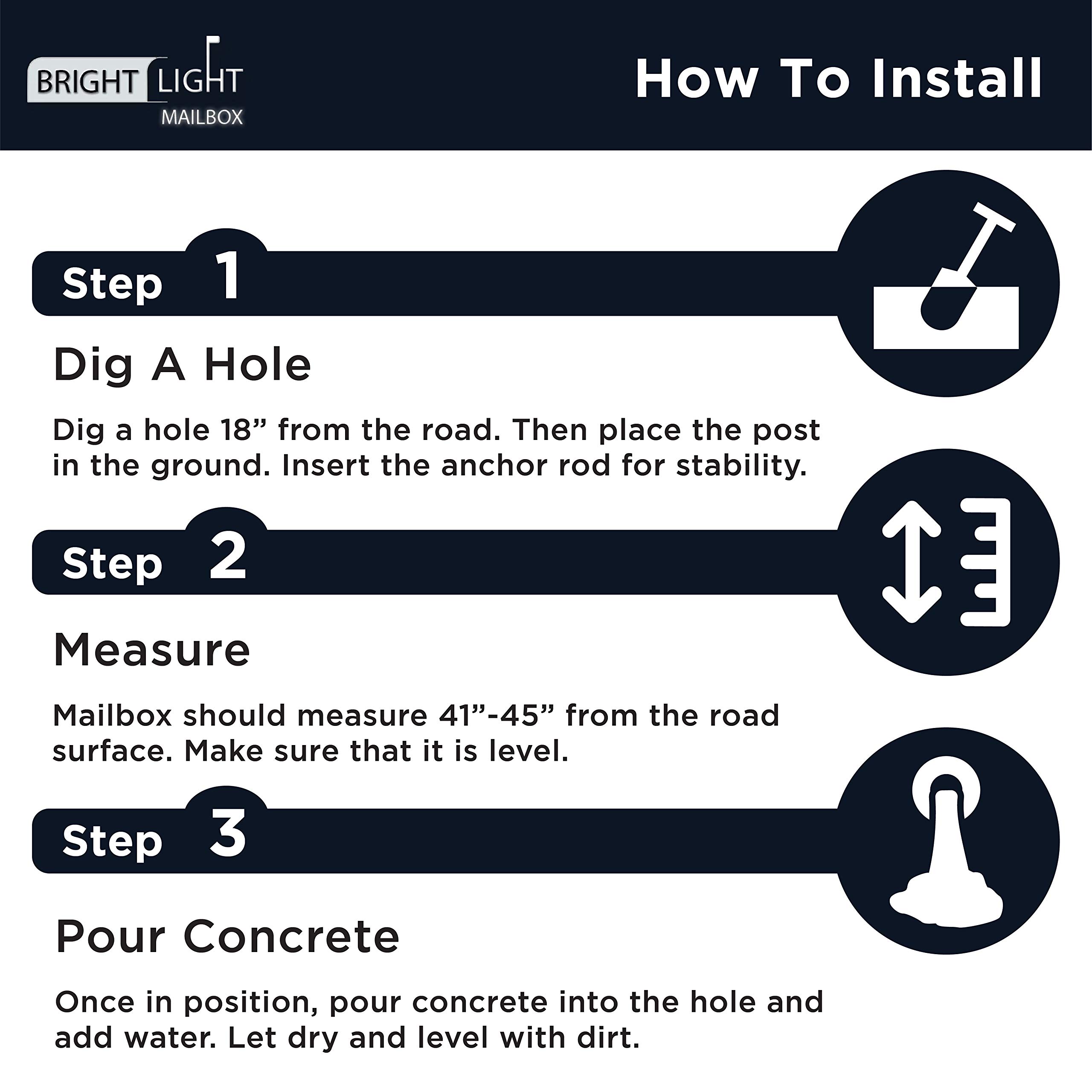 BRIGHT LIGHT
MAILBOX

How To Install

Step 1

Dig A Hole

Dig a hole 18” from the road. Then place the post in the ground. Insert the anchor rod for stability.

Step 2

Measure

Mailbox should measure 41”-45” from the road surface. Make sure that it is level.

Step 3

Pour Concrete

Once in position, pour concrete into the hole and add water. Let dry and level with dirt.