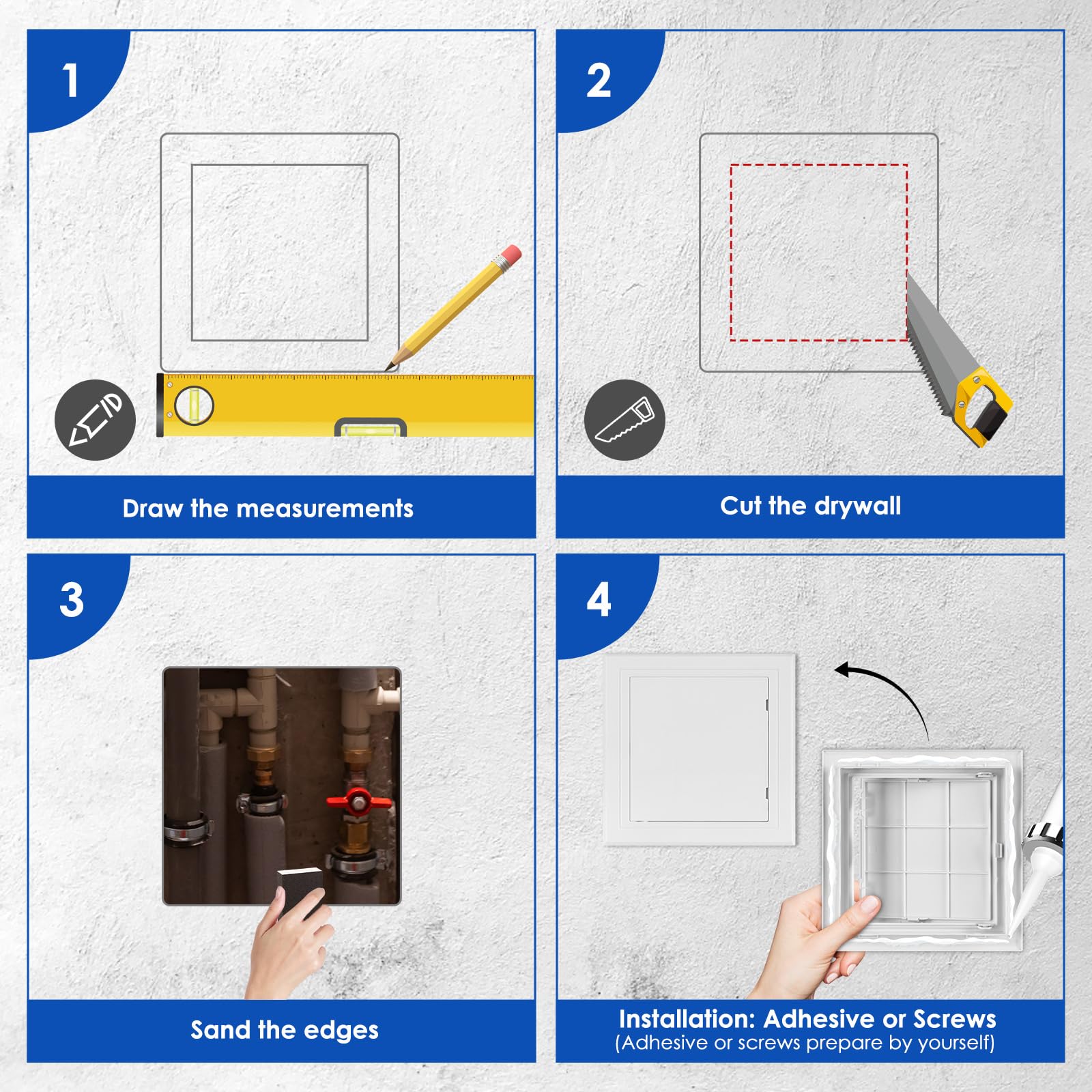 1

Draw the measurements

2

Cut the drywall

3

Sand the edges

4

Installation: Adhesive or Screws
(Adhesive or screws prepare by yourself)