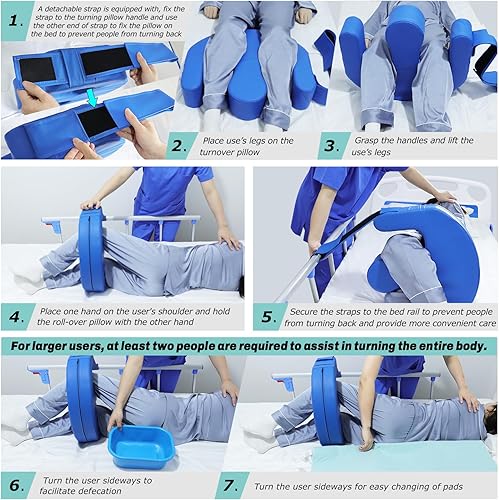 1. A detachable strap is equipped with, fix the strap to the turning pillow handle and use the other end of strap to fix the pillow on the bed to prevent people from turning back

2. Place use's legs on the turnover pillow

3. Grasp the handles and lift the use's legs

4. Place one hand on the user's shoulder and hold the roll-over pillow with the other hand

5. Secure the straps to the bed rail to prevent people from turning back and provide more convenient care

For larger users, at least two people are required to assist in turning the entire body.

6. Turn the user sideways to facilitate defecation

7. Turn the user sideways for easy changing of pads