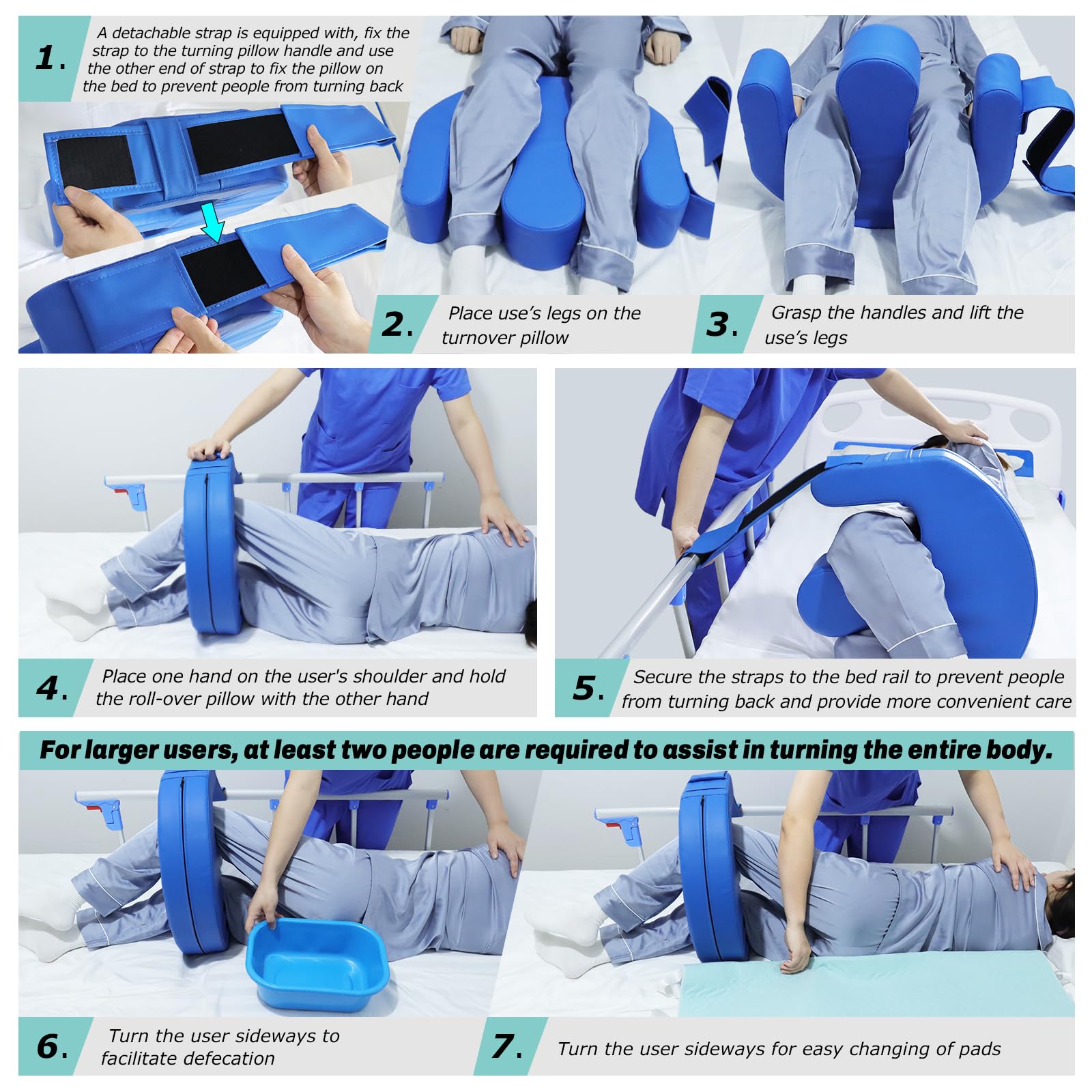 1. A detachable strap is equipped with, fix the strap to the turning pillow handle and use the other end of strap to fix the pillow on the bed to prevent people from turning back

2. Place use's legs on the turnover pillow

3. Grasp the handles and lift the use's legs

4. Place one hand on the user's shoulder and hold the roll-over pillow with the other hand

5. Secure the straps to the bed rail to prevent people from turning back and provide more convenient care

For larger users, at least two people are required to assist in turning the entire body.

6. Turn the user sideways to facilitate defecation

7. Turn the user sideways for easy changing of pads