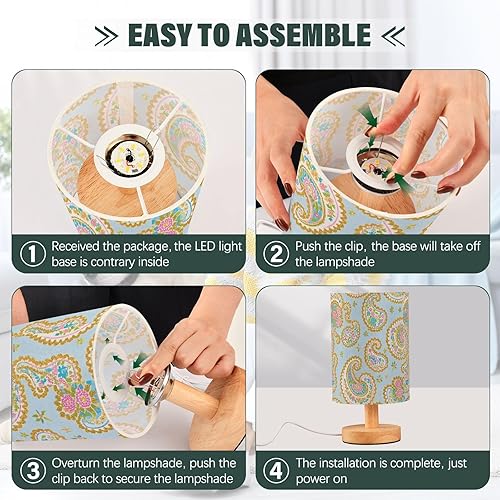 EASY TO ASSEMBLE

① Received the package, the LED light base is contrary inside

② Push the clip, the base will take off the lampshade

③ Overturn the lampshade, push the clip back to secure the lampshade

④ The installation is complete, just power on