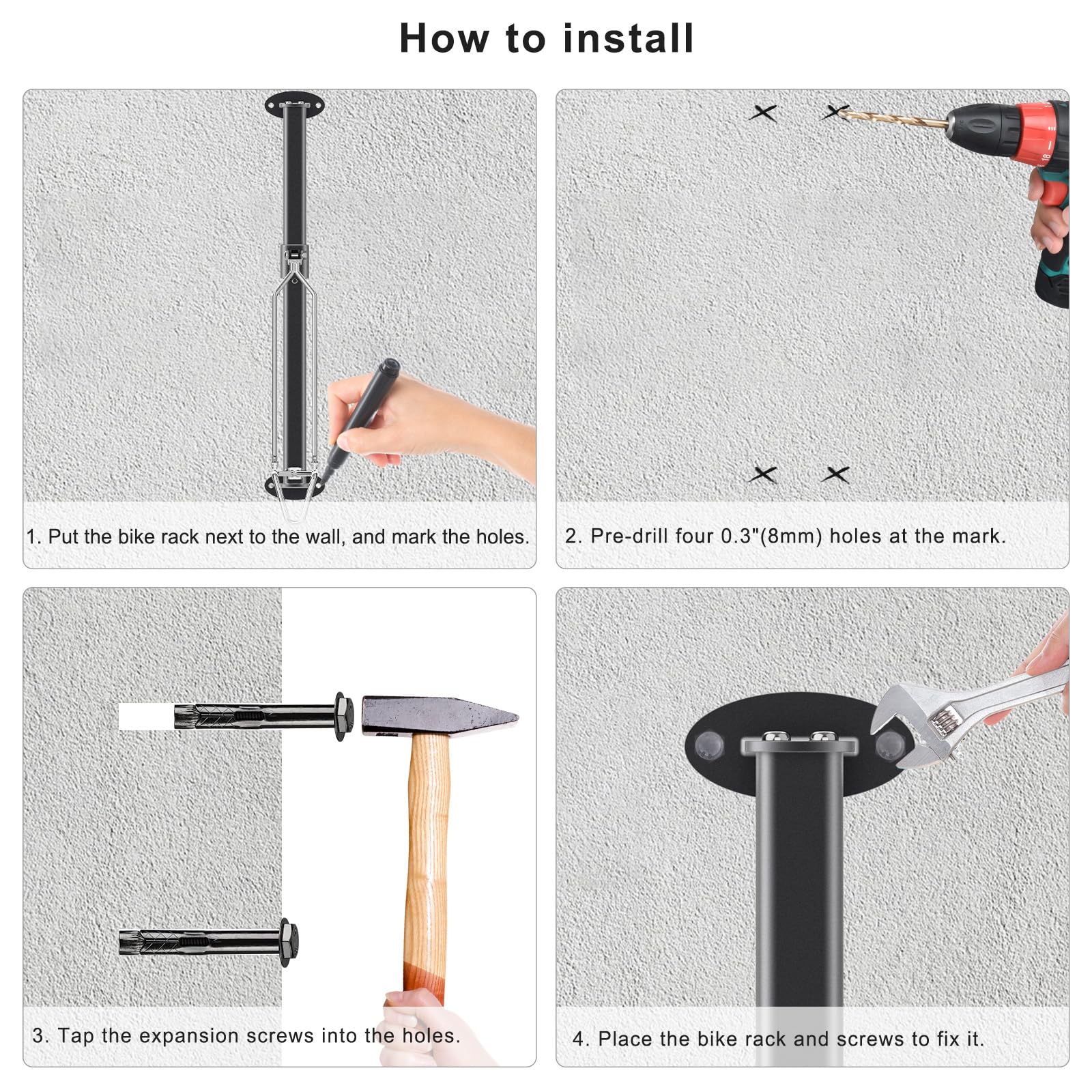 How to install

1. Put the bike rack next to the wall, and mark the holes.

2. Pre-drill four 0.3"(8mm) holes at the mark.

3. Tap the expansion screws into the holes.

4. Place the bike rack and screws to fix it.