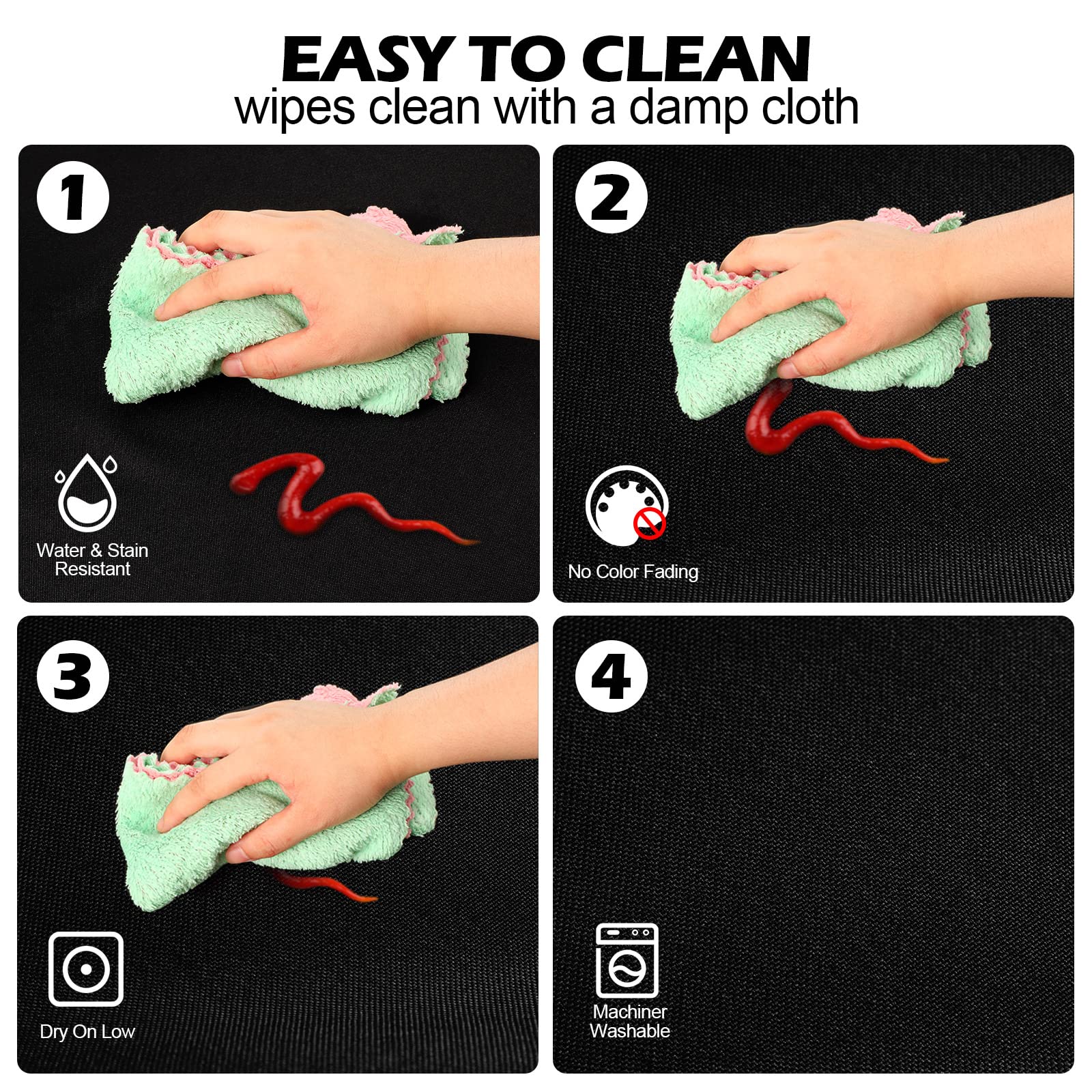 EASY TO CLEAN
wipes clean with a damp cloth

1

Water & Stain Resistant

2

No Color Fading

3

Dry On Low

4

Machiner Washable