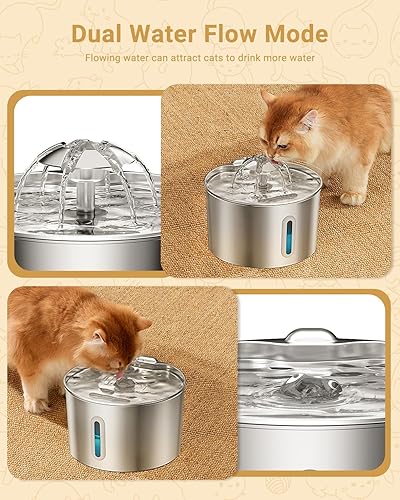 Dual Water Flow Mode

Flowing water can attract cats to drink more water