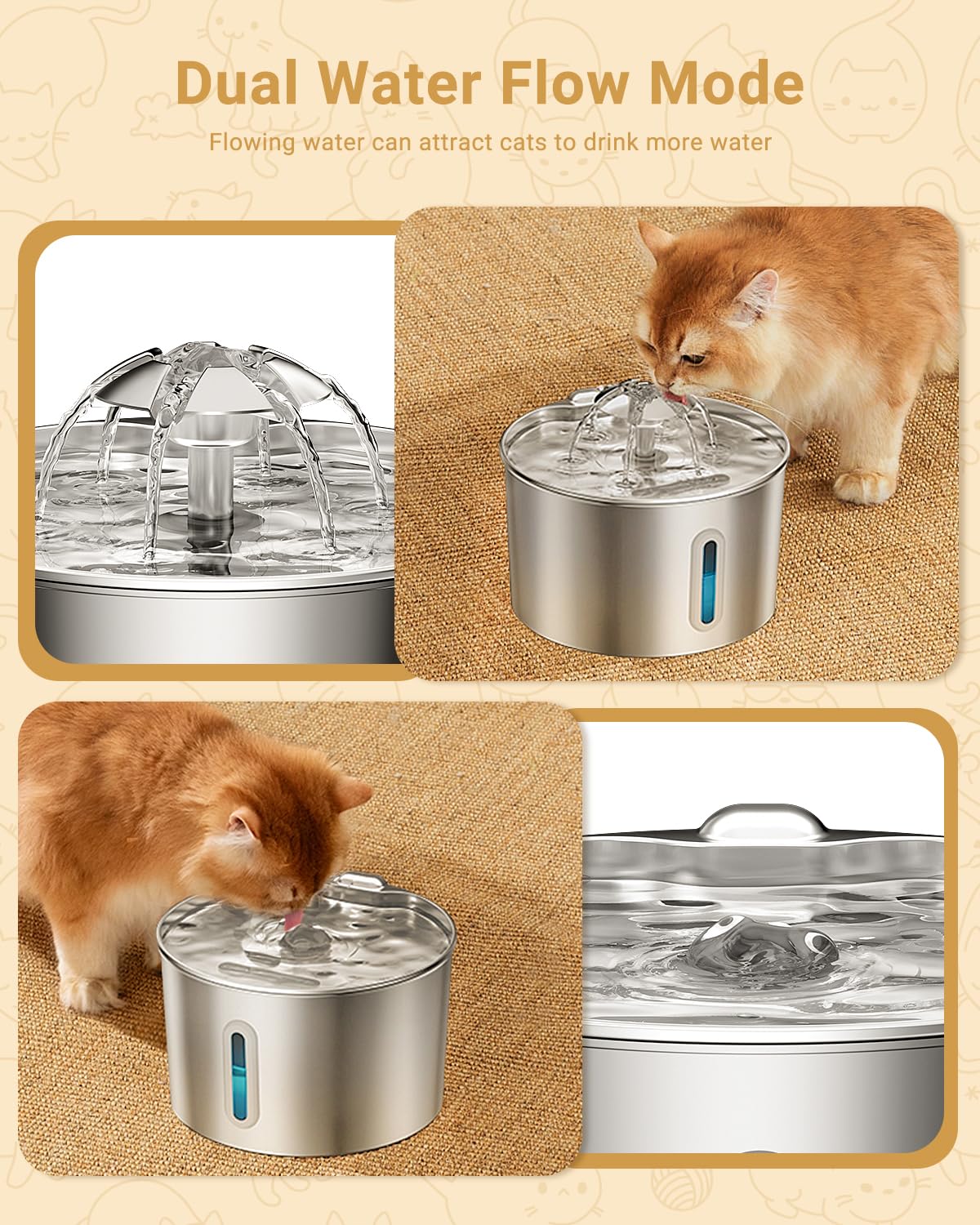 Dual Water Flow Mode

Flowing water can attract cats to drink more water