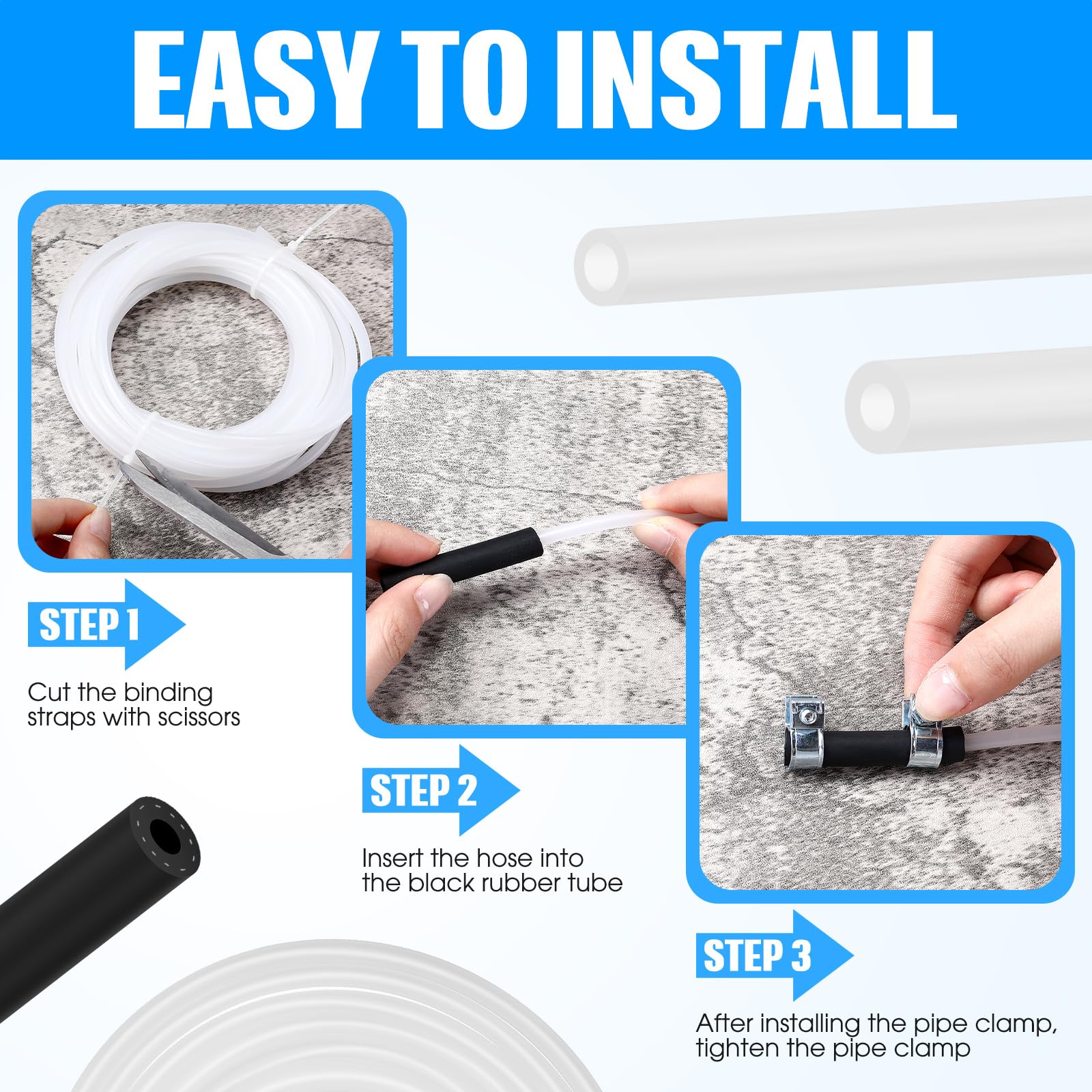 EASY TO INSTALL

STEP 1

Cut the binding straps with scissors

STEP 2

Insert the hose into the black rubber tube

STEP 3

After installing the pipe clamp, tighten the pipe clamp