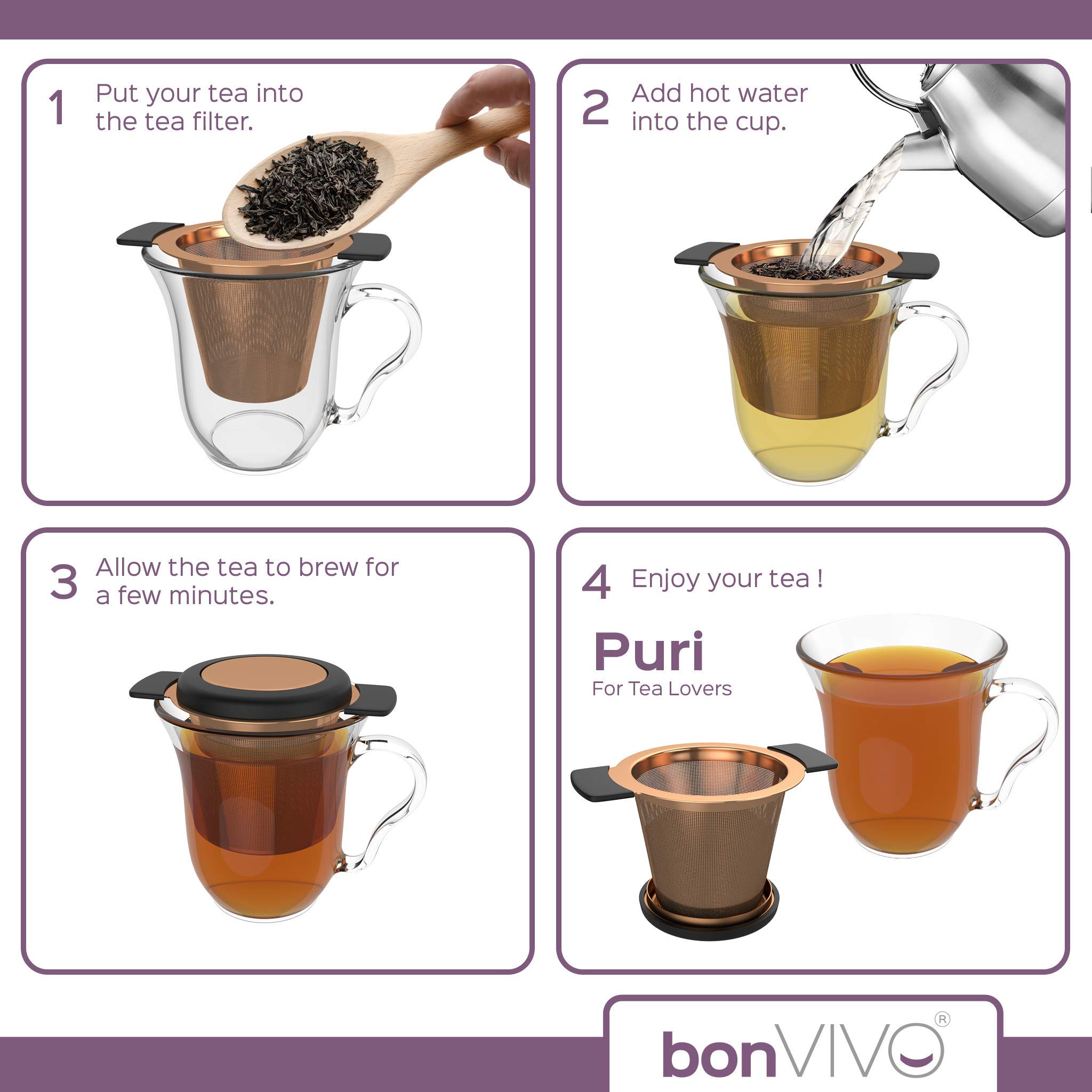 1 Put your tea into the tea filter.

2 Add hot water into the cup.

3 Allow the tea to brew for a few minutes.

4 Enjoy your tea !

Puri
For Tea Lovers

bonVIVO®