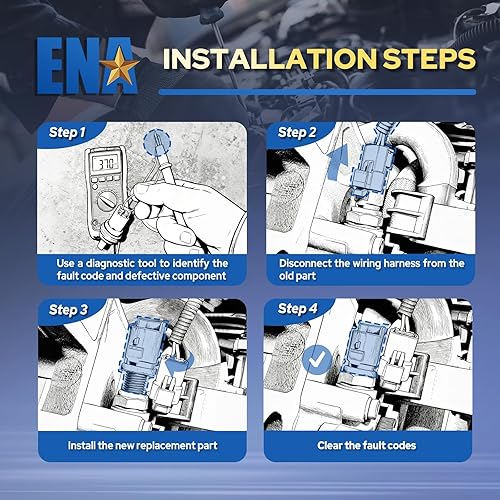 ENA

INSTALLATION STEPS

Step 1

370

Use a diagnostic tool to identify the fault code and defective component

Step 2

Disconnect the wiring harness from the old part

Step 3

Install the new replacement part

Step 4

Clear the fault codes