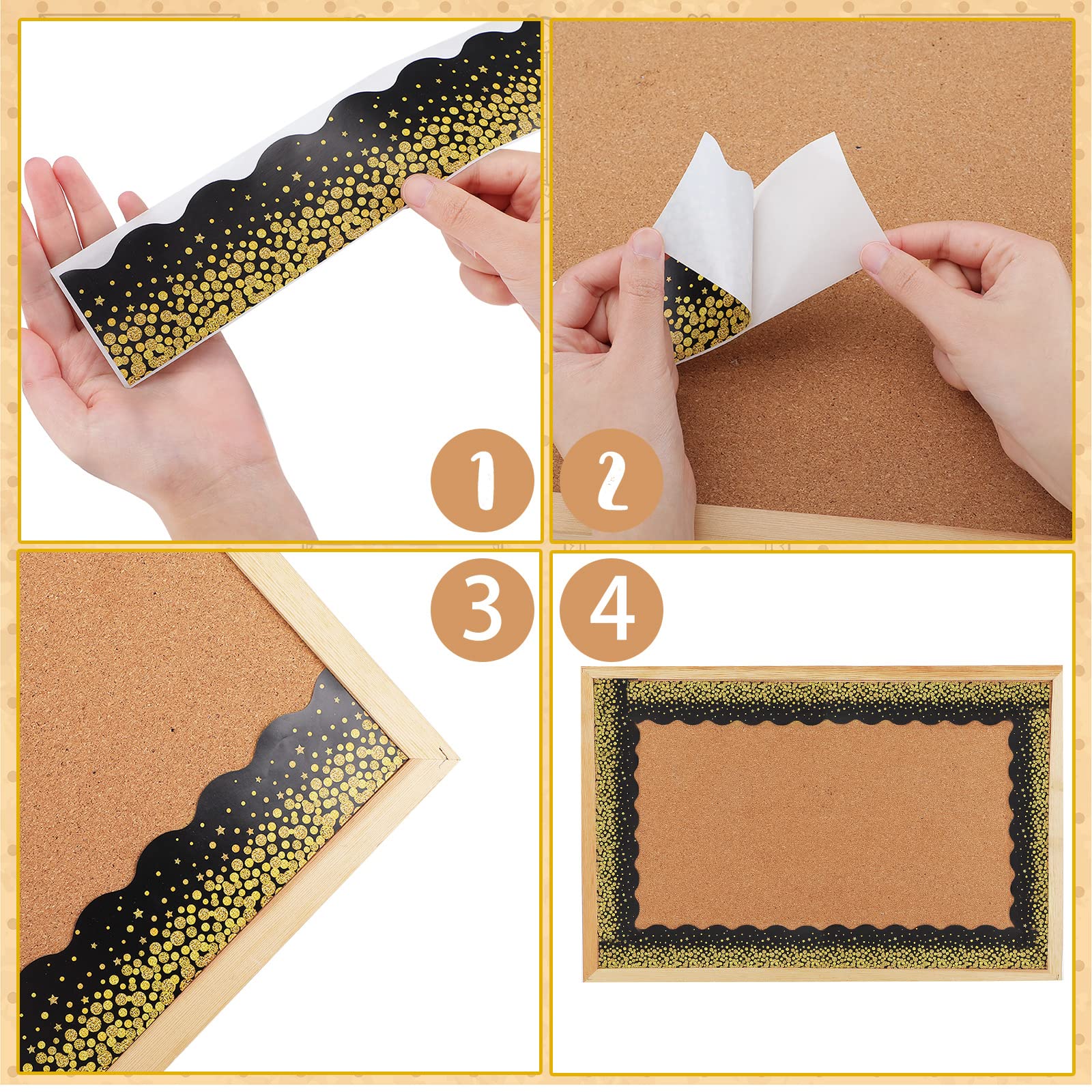 1
2
3
4