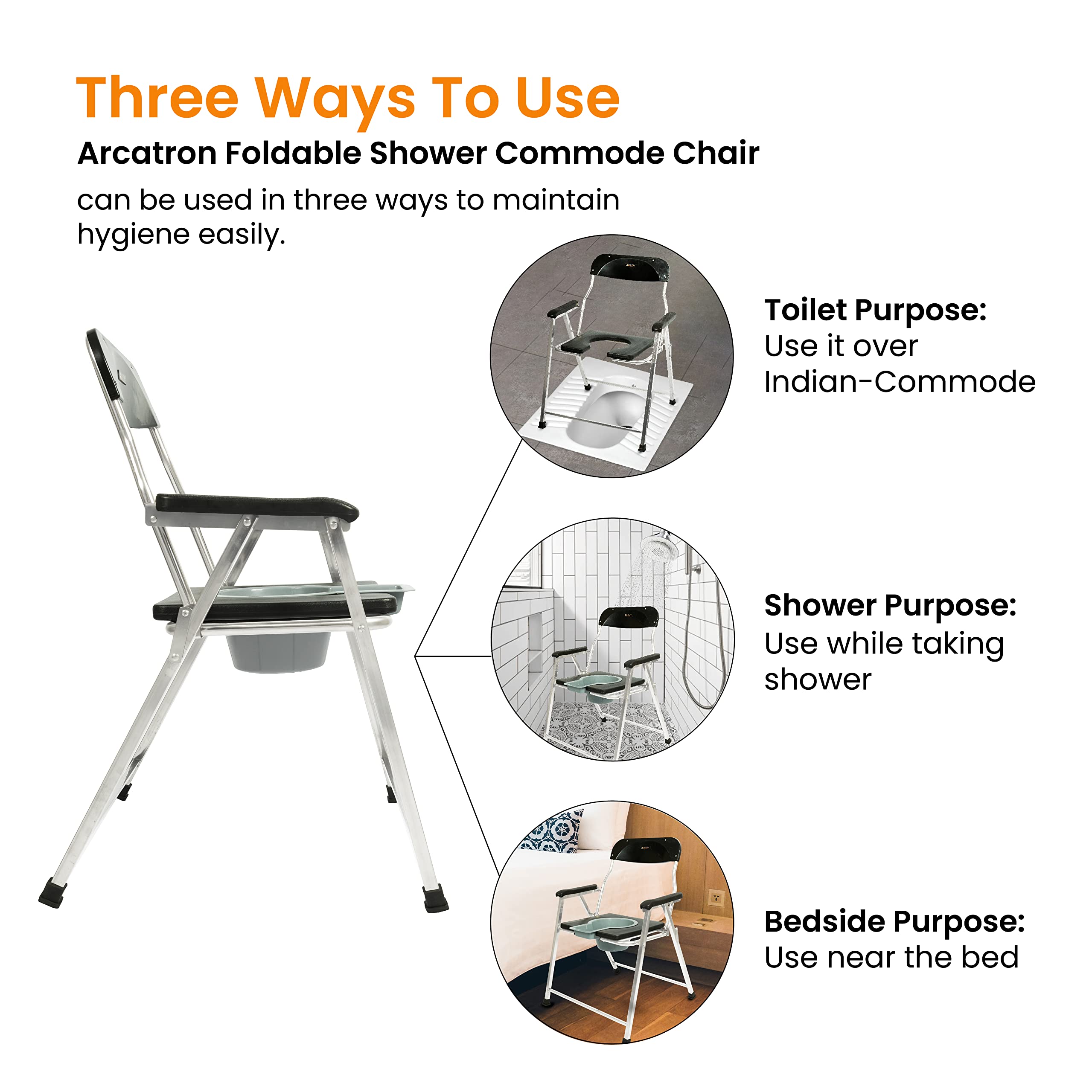 Three Ways To Use
Arcatron Foldable Shower Commode Chair
can be used in three ways to maintain hygiene easily.

Toilet Purpose:
Use it over Indian-Commode

Shower Purpose:
Use while taking shower

Bedside Purpose:
Use near the bed