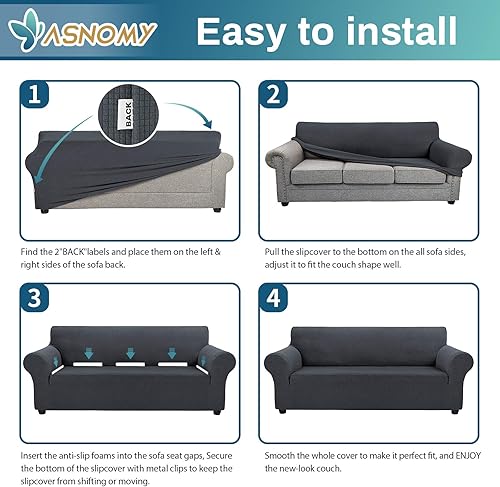 ASNOMY

Easy to install

1

BACK

Find the 2"BACK"labels and place them on the left & right sides of the sofa back.

2

Pull the slipcover to the bottom on the all sofa sides, adjust it to fit the couch shape well.

3

Insert the anti-slip foams into the sofa seat gaps, Secure the bottom of the slipcover with metal clips to keep the slipcover from shifting or moving.

4

Smooth the whole cover to make it perfect fit, and ENJOY the new-look couch.