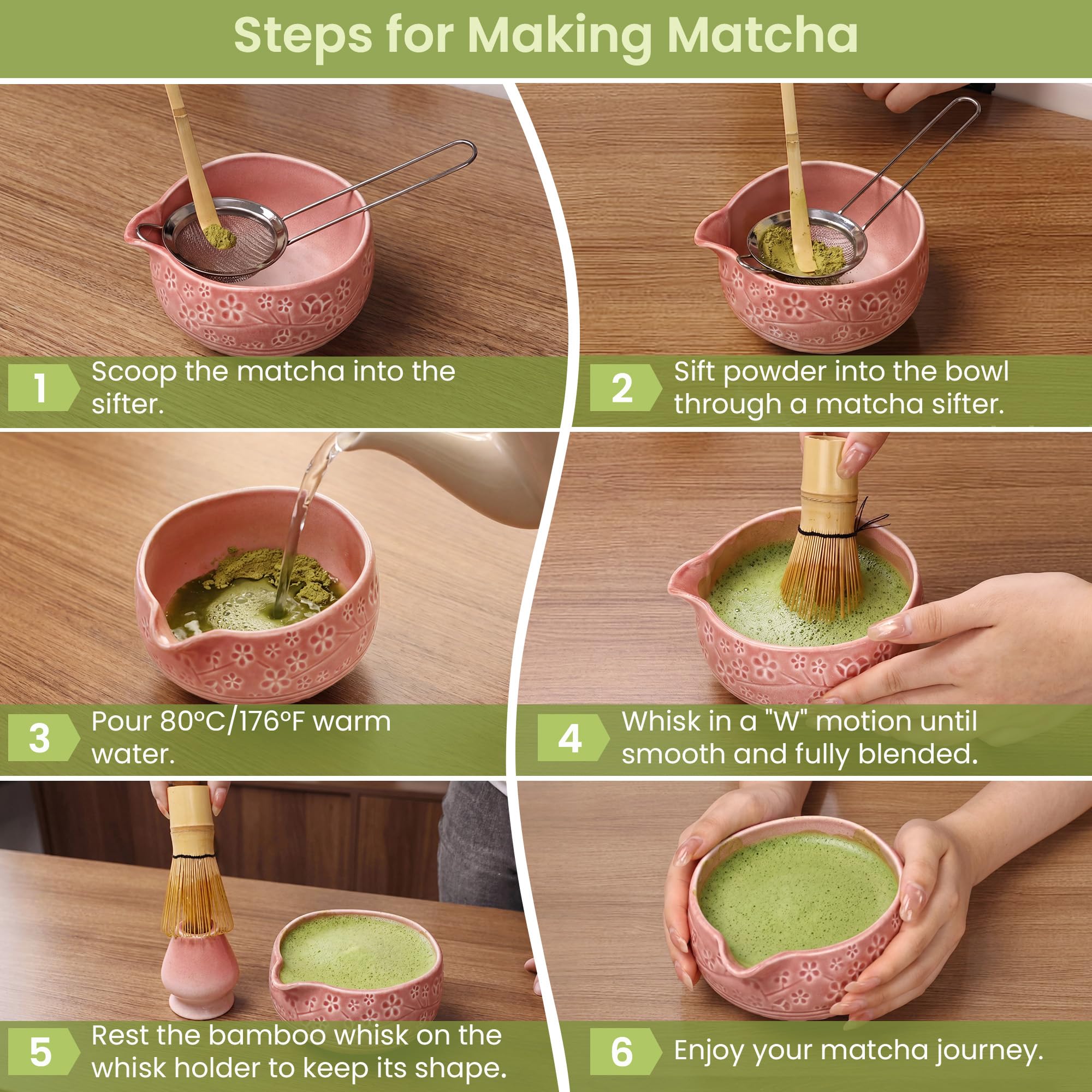 Steps for Making Matcha

1 Scoop the matcha into the sifter.

2 Sift powder into the bowl through a matcha sifter.

3 Pour 80°C/176°F warm water.

4 Whisk in a "W" motion until smooth and fully blended.

5 Rest the bamboo whisk on the whisk holder to keep its shape.

6 Enjoy your matcha journey.