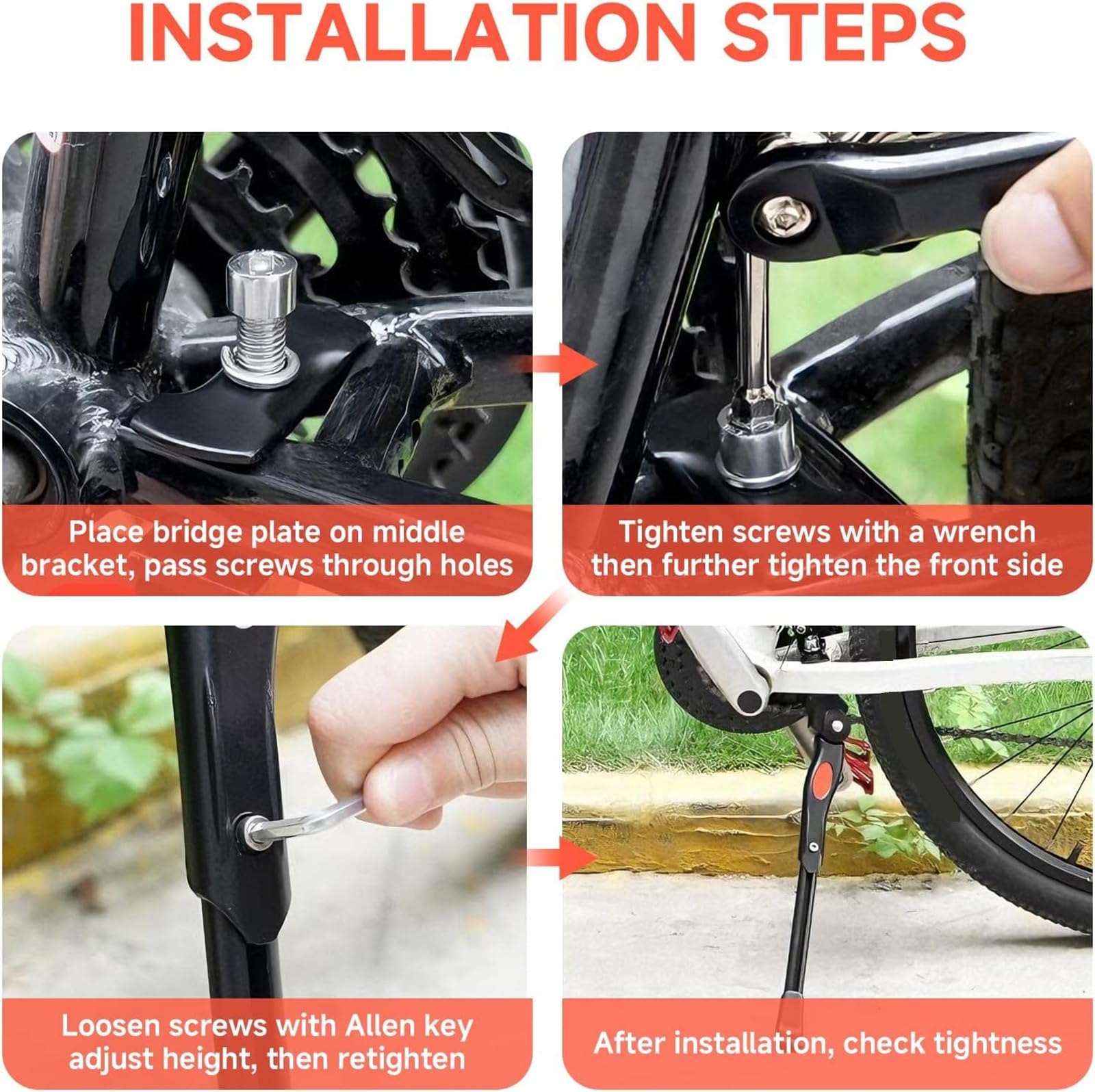 INSTALLATION STEPS

Place bridge plate on middle bracket, pass screws through holes

Tighten screws with a wrench then further tighten the front side

Loosen screws with Allen key adjust height, then retighten

After installation, check tightness