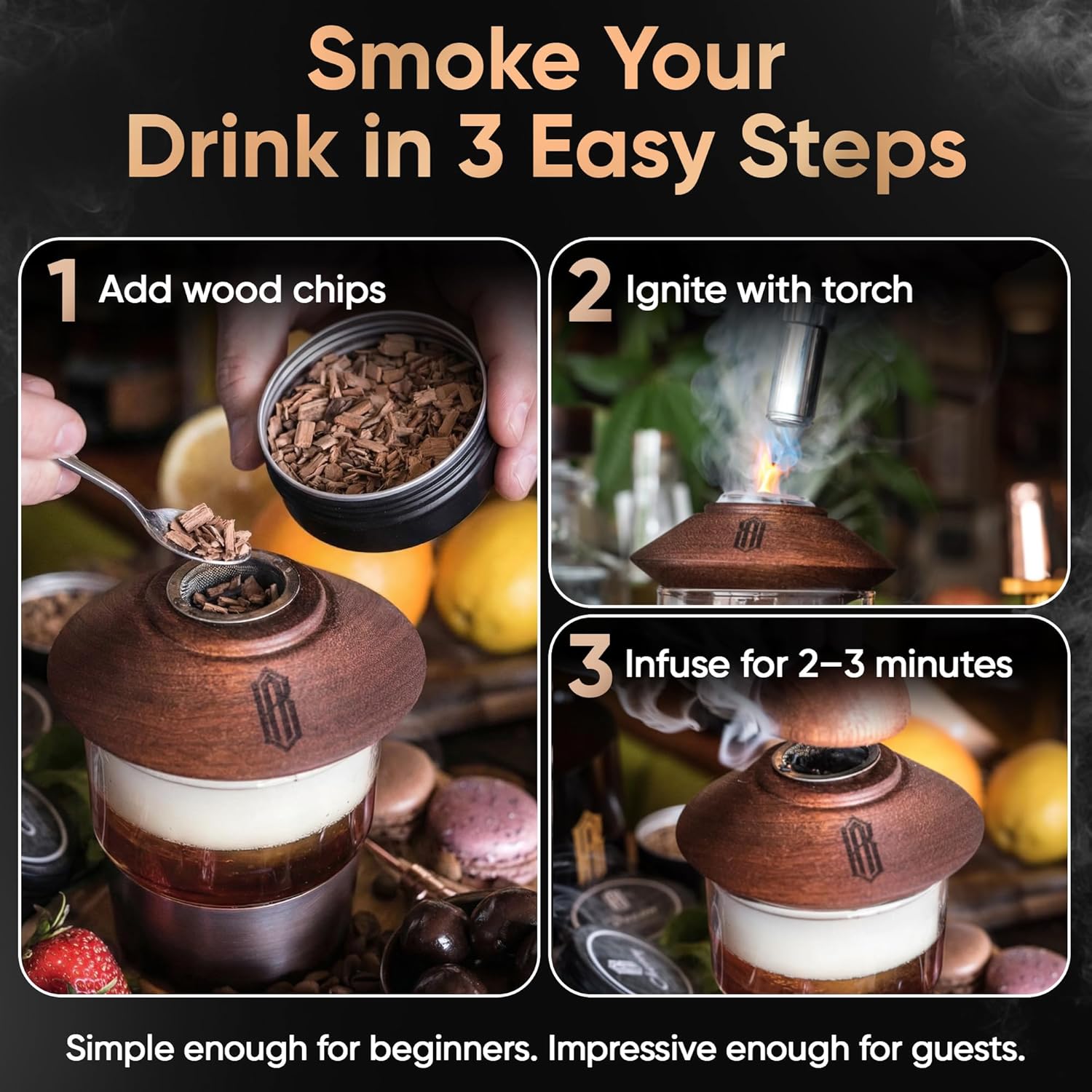 Smoke Your Drink in 3 Easy Steps

1 Add wood chips

2 Ignite with torch

3 Infuse for 2–3 minutes

Simple enough for beginners. Impressive enough for guests.