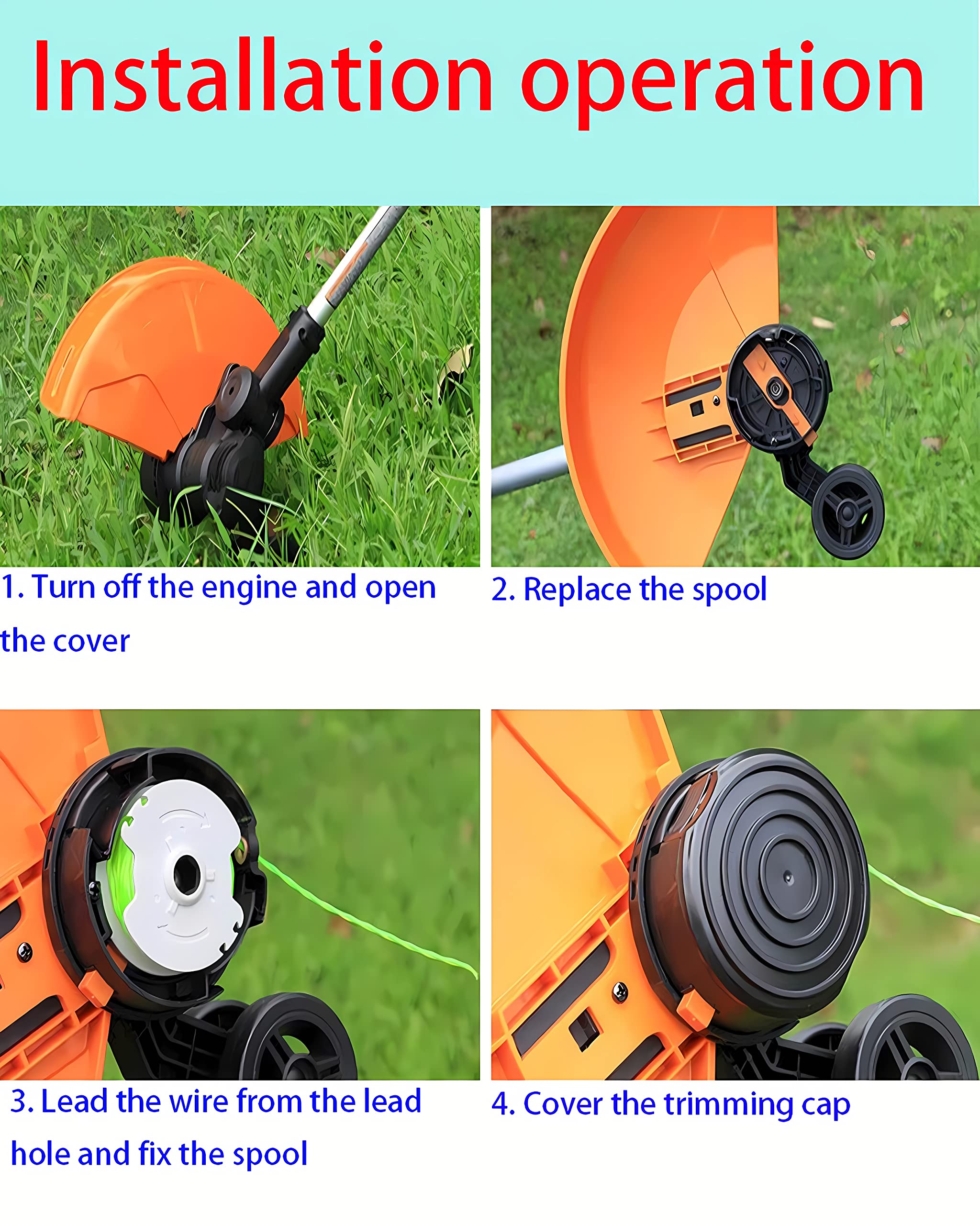 Installation operation

1. Turn off the engine and open the cover

2. Replace the spool

3. Lead the wire from the lead hole and fix the spool

4. Cover the trimming cap