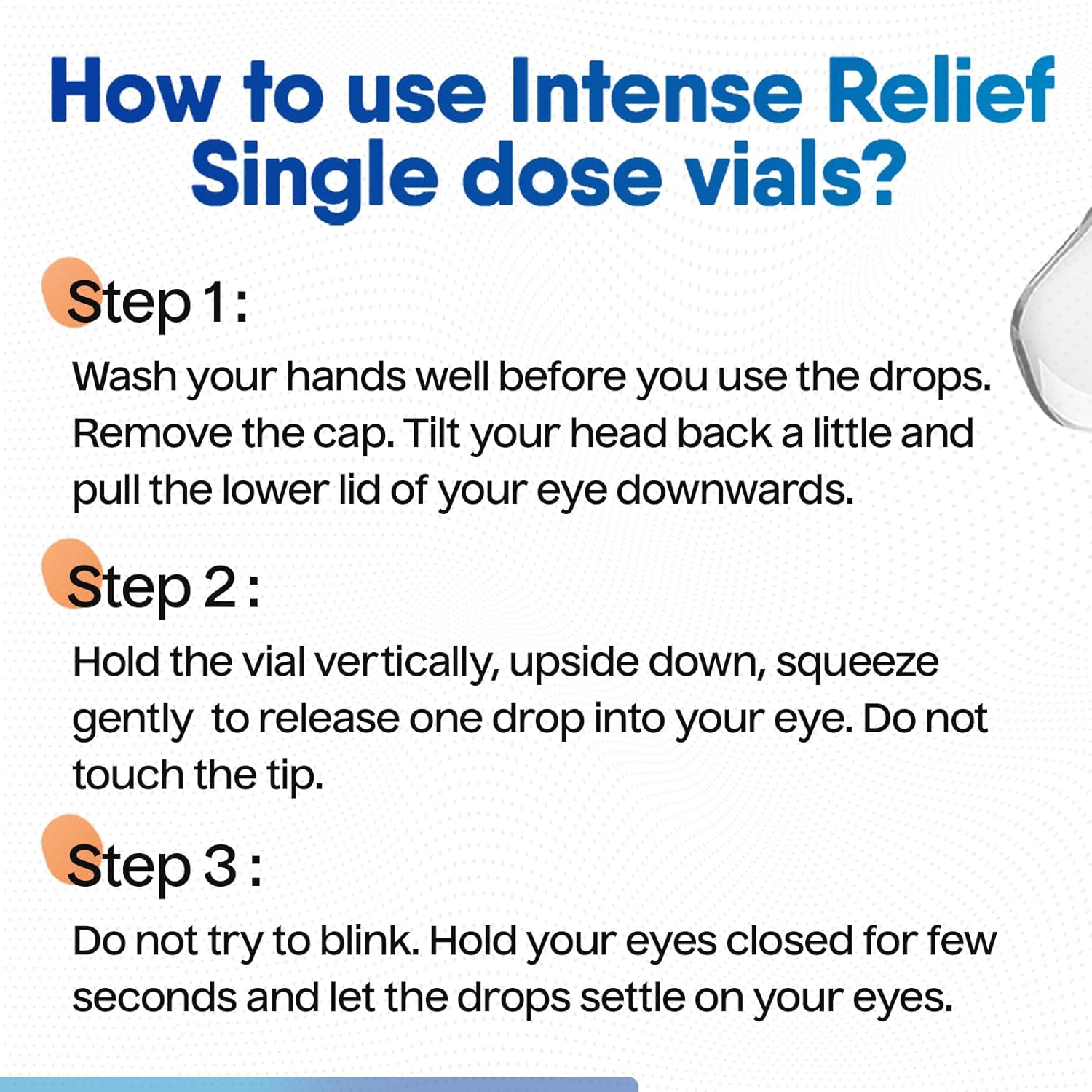 How to use Intense Relief Single dose vials?

Step 1:

Wash your hands well before you use the drops. Remove the cap. Tilt your head back a little and pull the lower lid of your eye downwards.

Step 2:

Hold the vial vertically, upside down, squeeze gently to release one drop into your eye. Do not touch the tip.

Step 3:

Do not try to blink. Hold your eyes closed for few seconds and let the drops settle on your eyes.