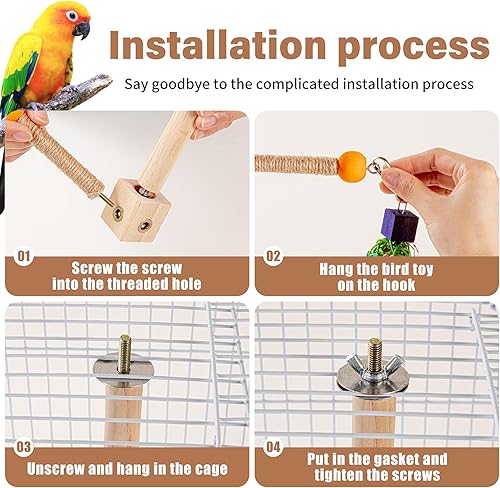 Installation process

Say goodbye to the complicated installation process

01

Screw the screw into the threaded hole

02

Hang the bird toy on the hook

03

Unscrew and hang in the cage

04

Put in the gasket and tighten the screws