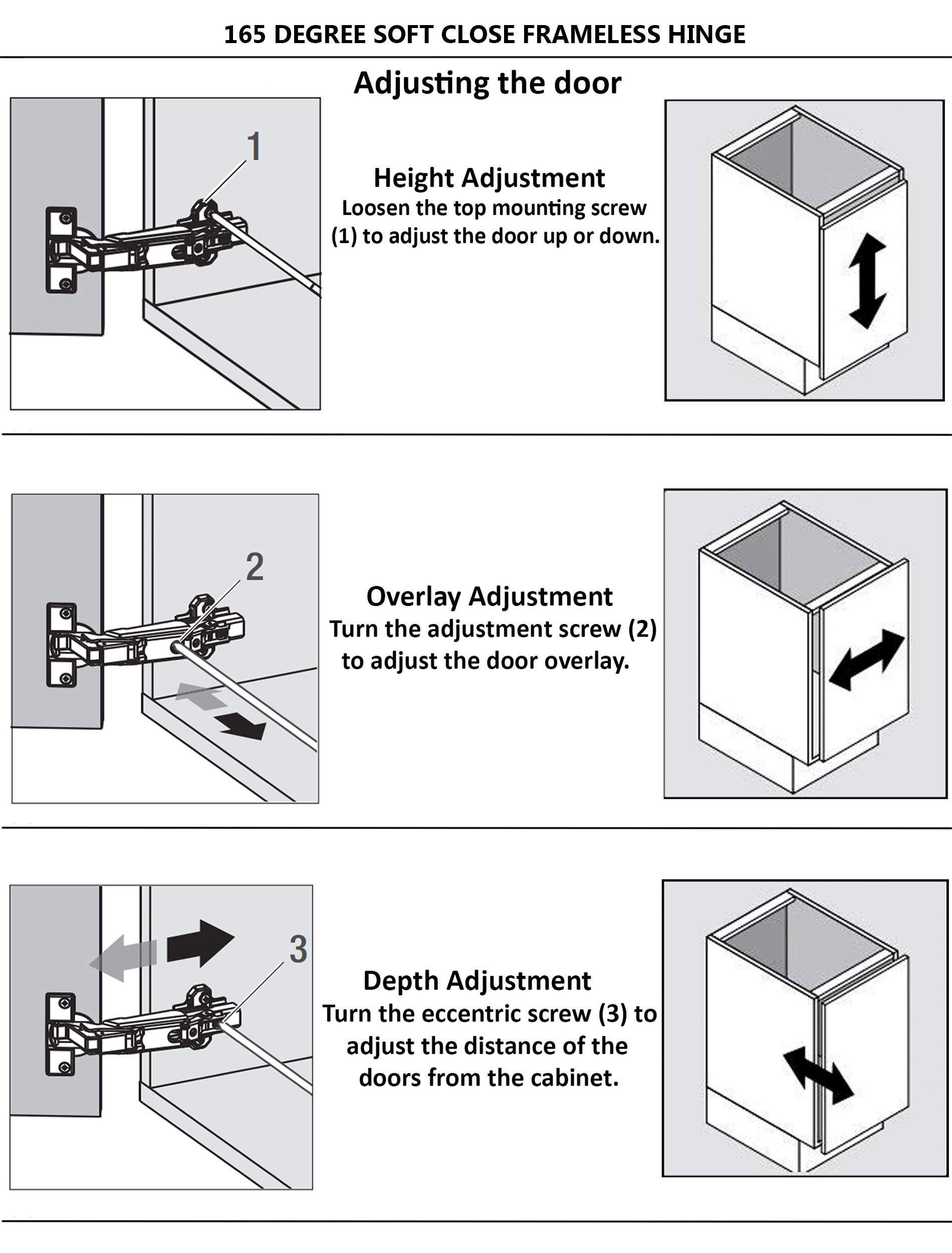 165 DEGREE SOFT CLOSE FRAMELESS HINGE

Adjusting the door

1

Height Adjustment
Loosen the top mounting screw (1) to adjust the door up or down.

2

Overlay Adjustment
Turn the adjustment screw (2) to adjust the door overlay.

3

Depth Adjustment
Turn the eccentric screw (3) to adjust the distance of the doors from the cabinet.