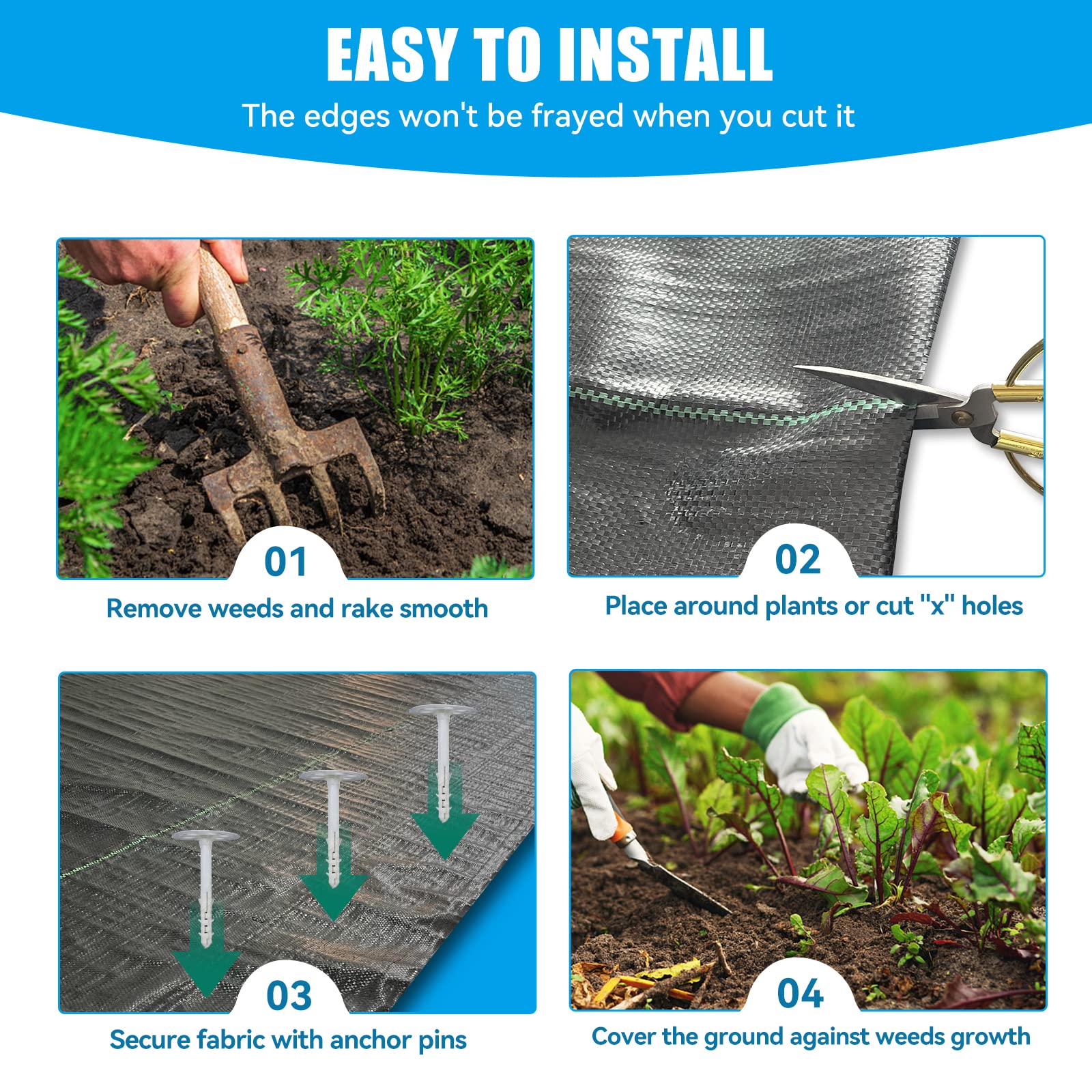 EASY TO INSTALL
The edges won't be frayed when you cut it

01
Remove weeds and rake smooth

02
Place around plants or cut "x" holes

03
Secure fabric with anchor pins

04
Cover the ground against weeds growth