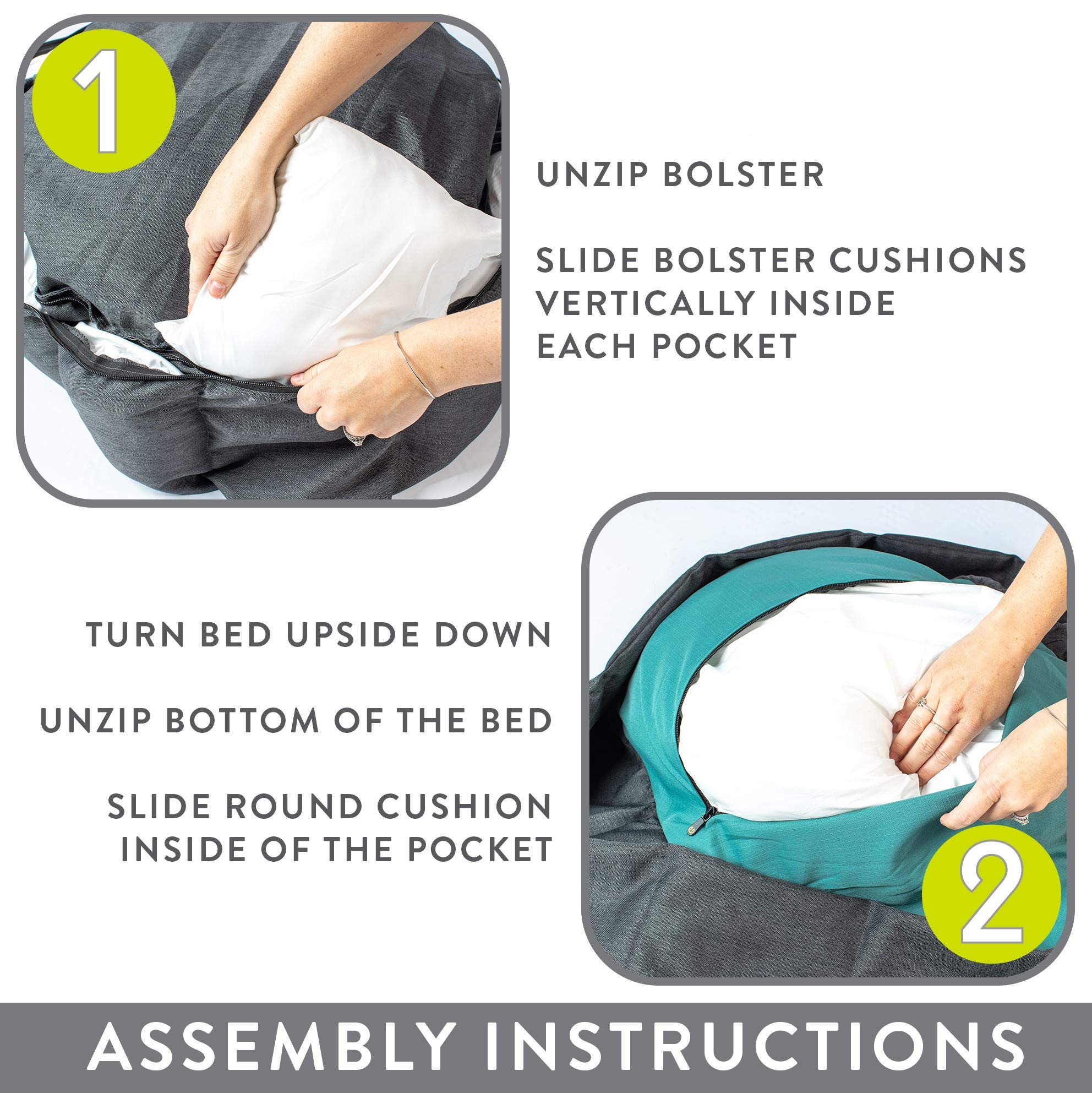 1

UNZIP BOLSTER

SLIDE BOLSTER CUSHIONS VERTICALLY INSIDE EACH POCKET

TURN BED UPSIDE DOWN

UNZIP BOTTOM OF THE BED

SLIDE ROUND CUSHION INSIDE OF THE POCKET

2

ASSEMBLY INSTRUCTIONS