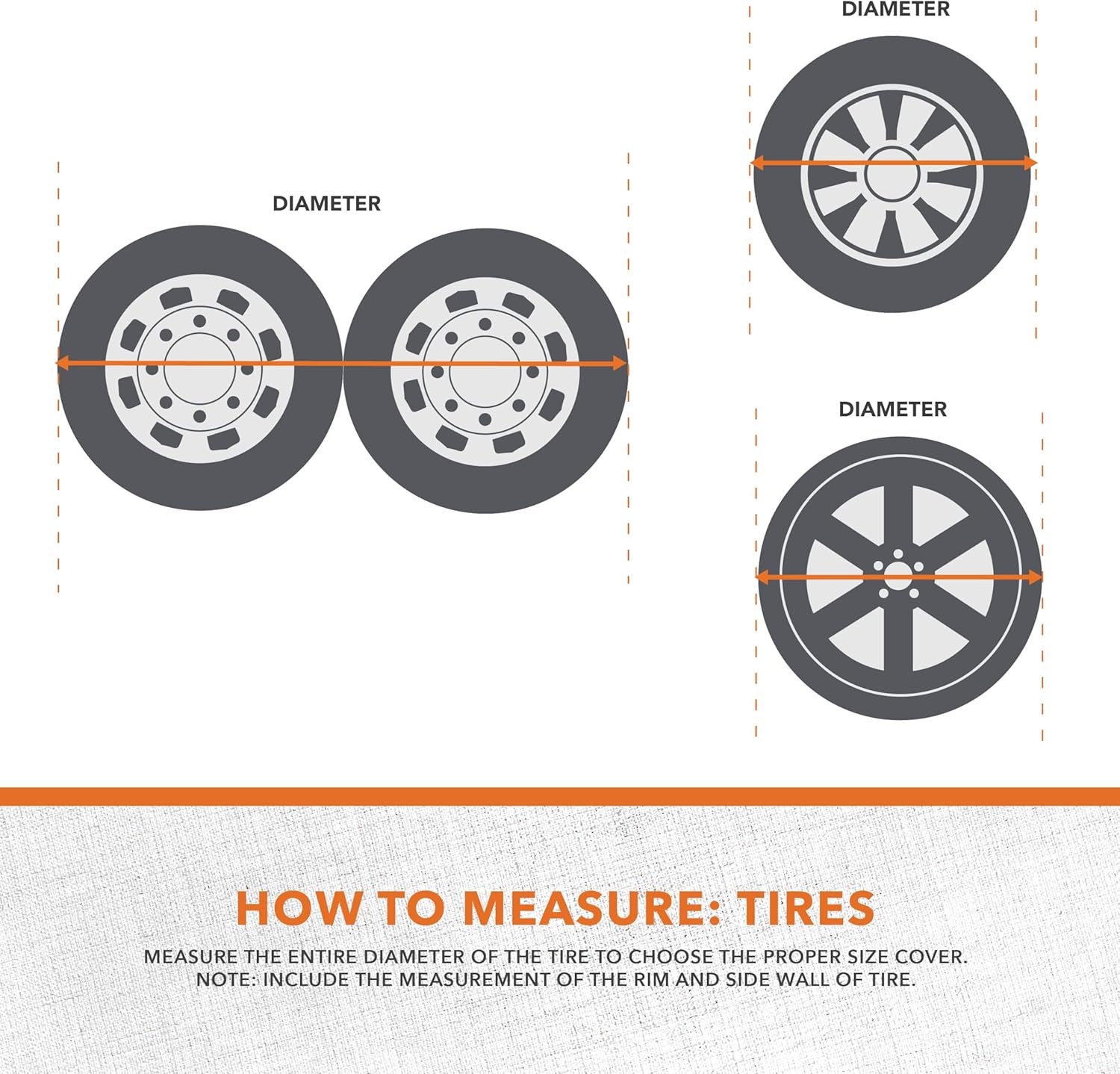 DIAMETER

DIAMETER

DIAMETER

HOW TO MEASURE: TIRES

MEASURE THE ENTIRE DIAMETER OF THE TIRE TO CHOOSE THE PROPER SIZE COVER. NOTE: INCLUDE THE MEASUREMENT OF THE RIM AND SIDE WALL OF TIRE.