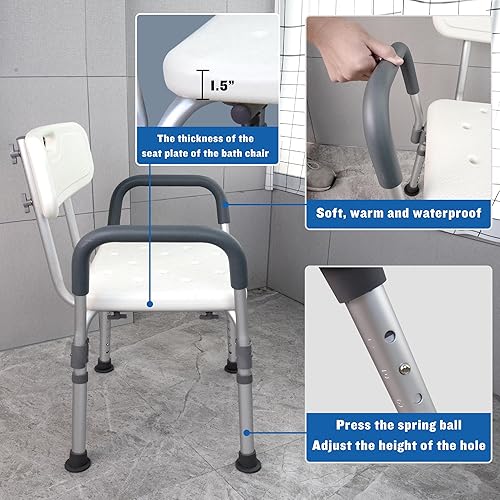 1.5"

The thickness of the seat plate of the bath chair

Soft, warm and waterproof

Press the spring ball
Adjust the height of the hole